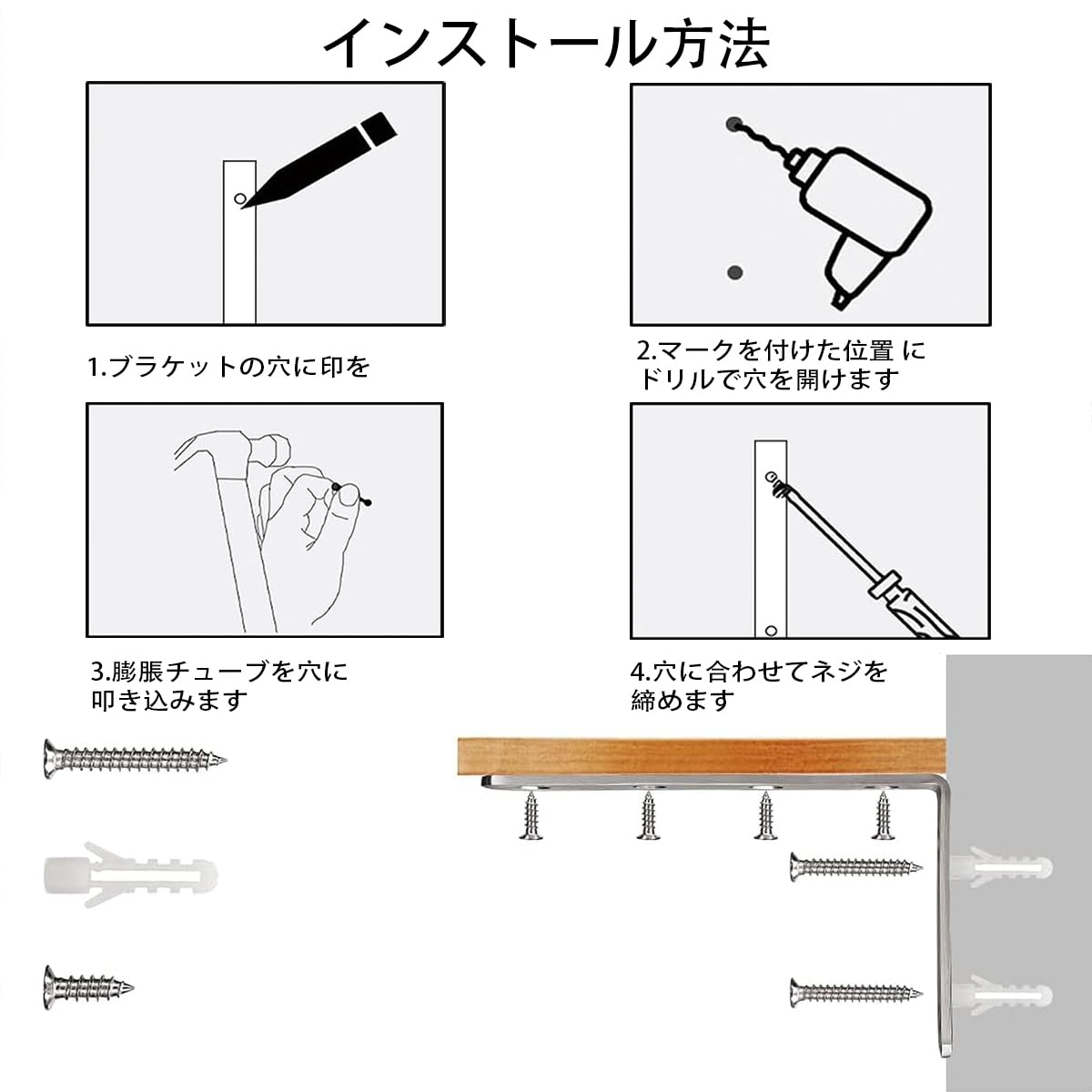 インストール方法

1.ブラケットの穴に印を

2.マークを付けた位置 に
ドリルで穴を開けます

3.膨脹チューブを穴に
叩き込みます

4.穴に合わせてネジを
締めます