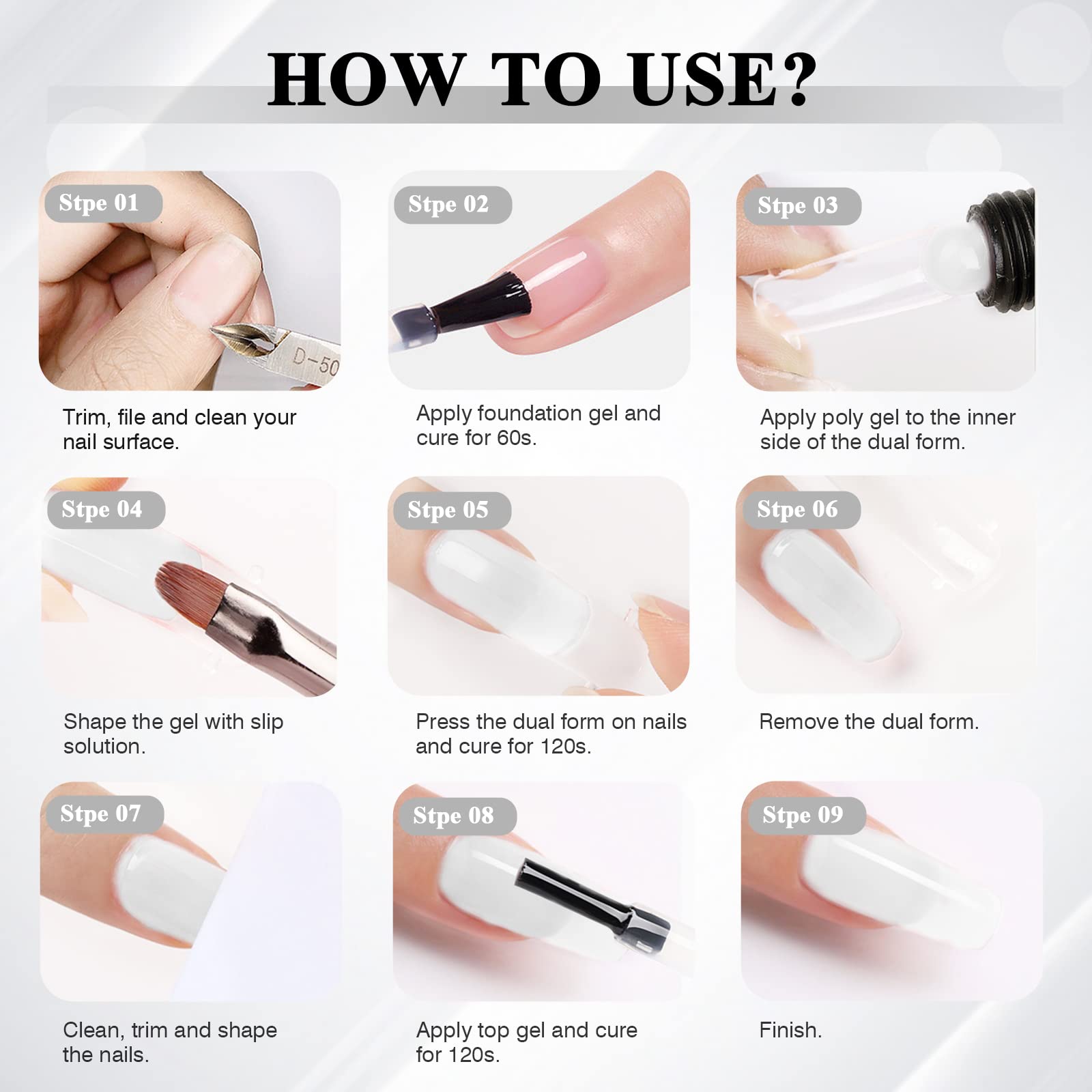 HOW TO USE?

Stpe 01

D-50

Trim, file and clean your nail surface.

Stpe 02

Apply foundation gel and cure for 60s.

Stpe 03

Apply poly gel to the inner side of the dual form.

Stpe 04

Shape the gel with slip solution.

Stpe 05

Press the dual form on nails and cure for 120s.

Stpe 06

Remove the dual form.

Stpe 07

Clean, trim and shape the nails.

Stpe 08

Apply top gel and cure for 120s.

Stpe 09

Finish.