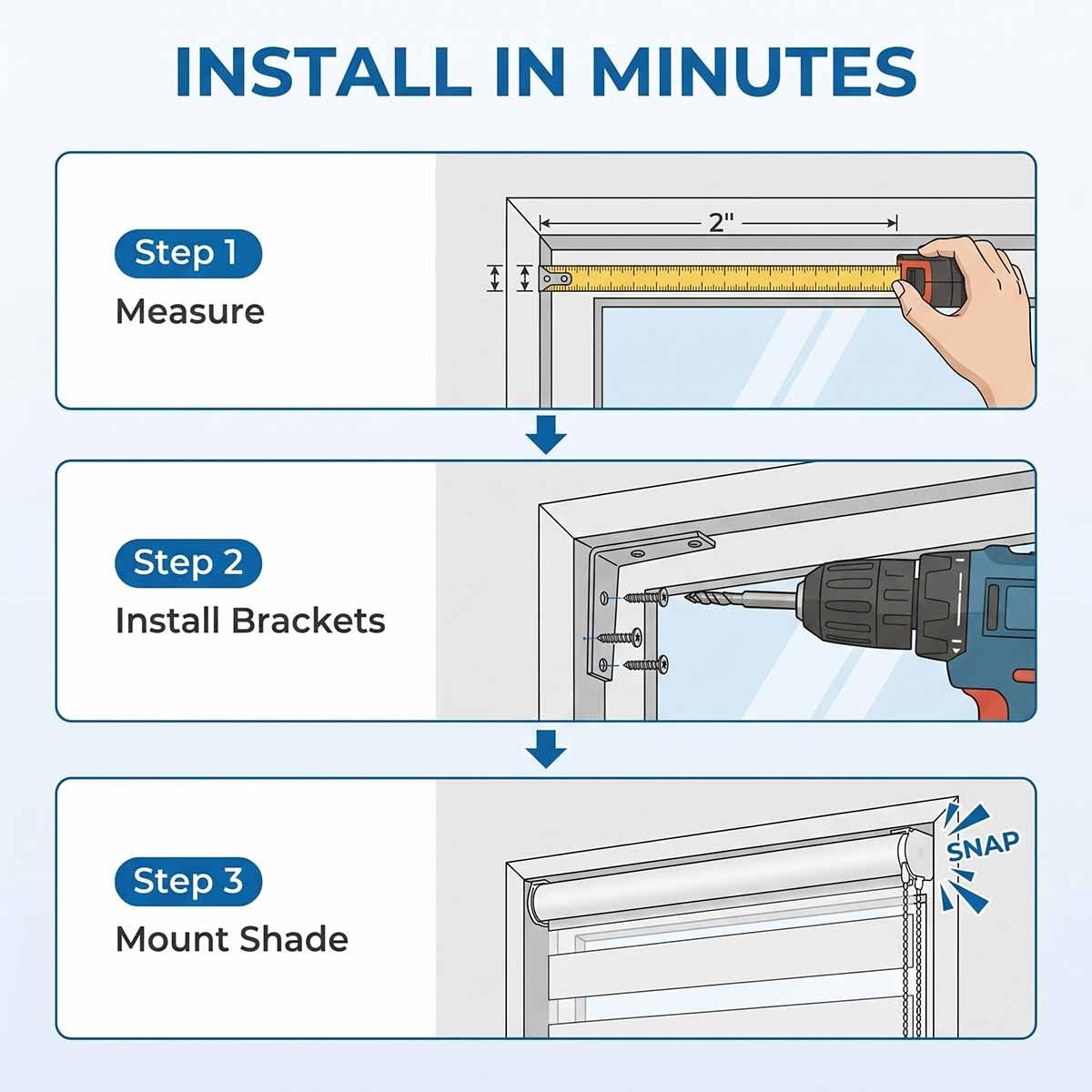 INSTALL IN MINUTES

Step 1
Measure

2"

Step 2
Install Brackets

Step 3
Mount Shade

SNAP