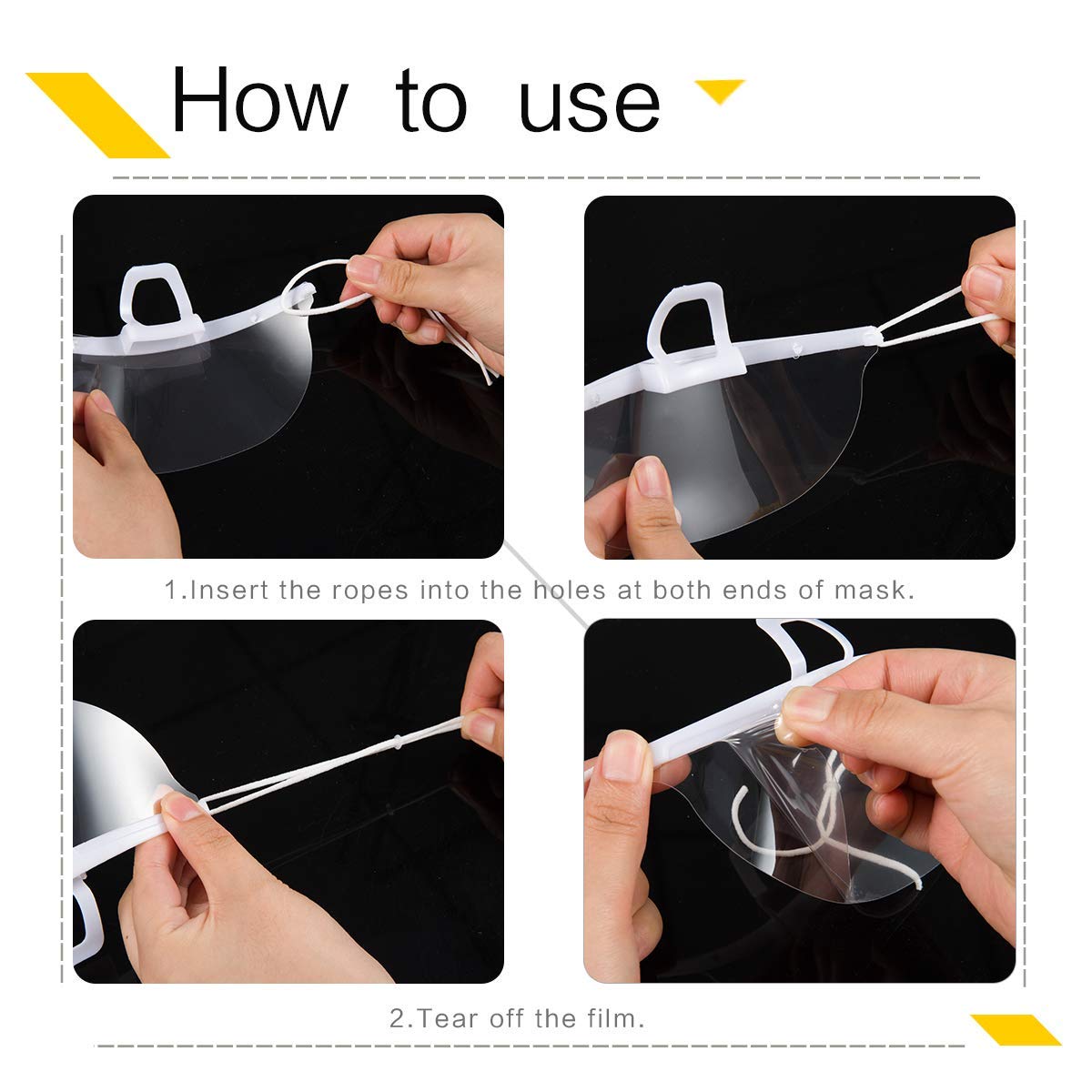 How to use

1.Insert the ropes into the holes at both ends of mask.

2.Tear off the film.