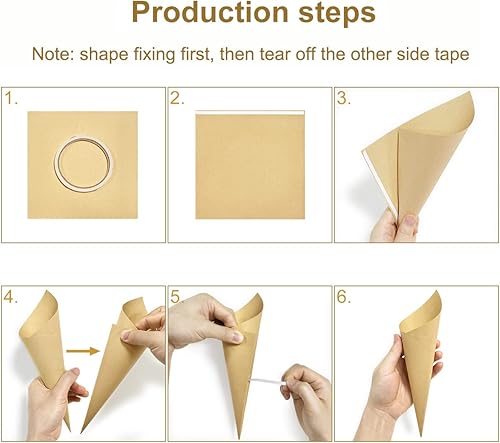 Production steps

Note: shape fixing first, then tear off the other side tape

1.

2.

3.

4.

5.

6.