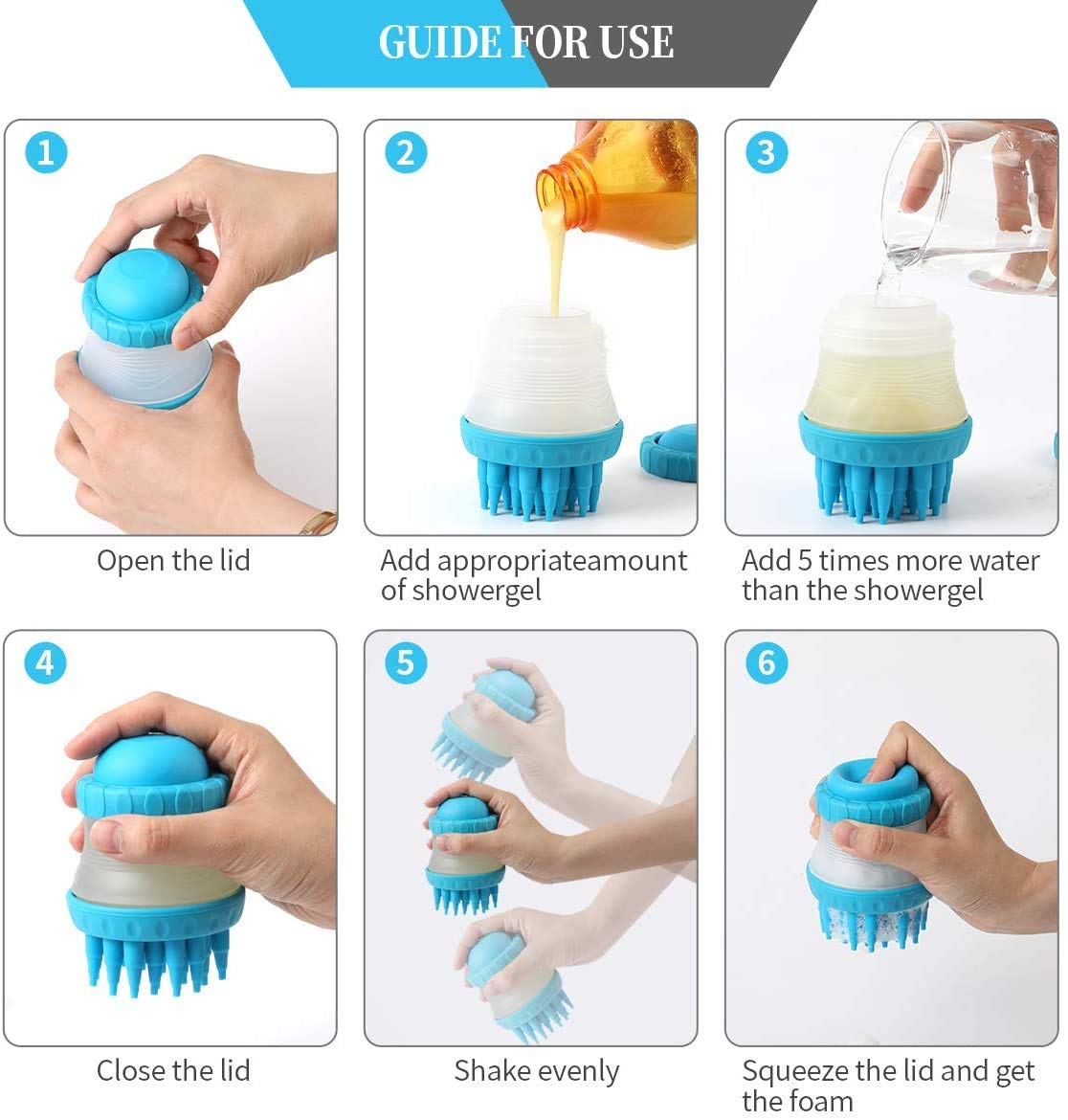 GUIDE FOR USE

1
Open the lid

2
Add appropriateamount of showergel

3
Add 5 times more water than the showergel

4
Close the lid

5
Shake evenly

6
Squeeze the lid and get the foam