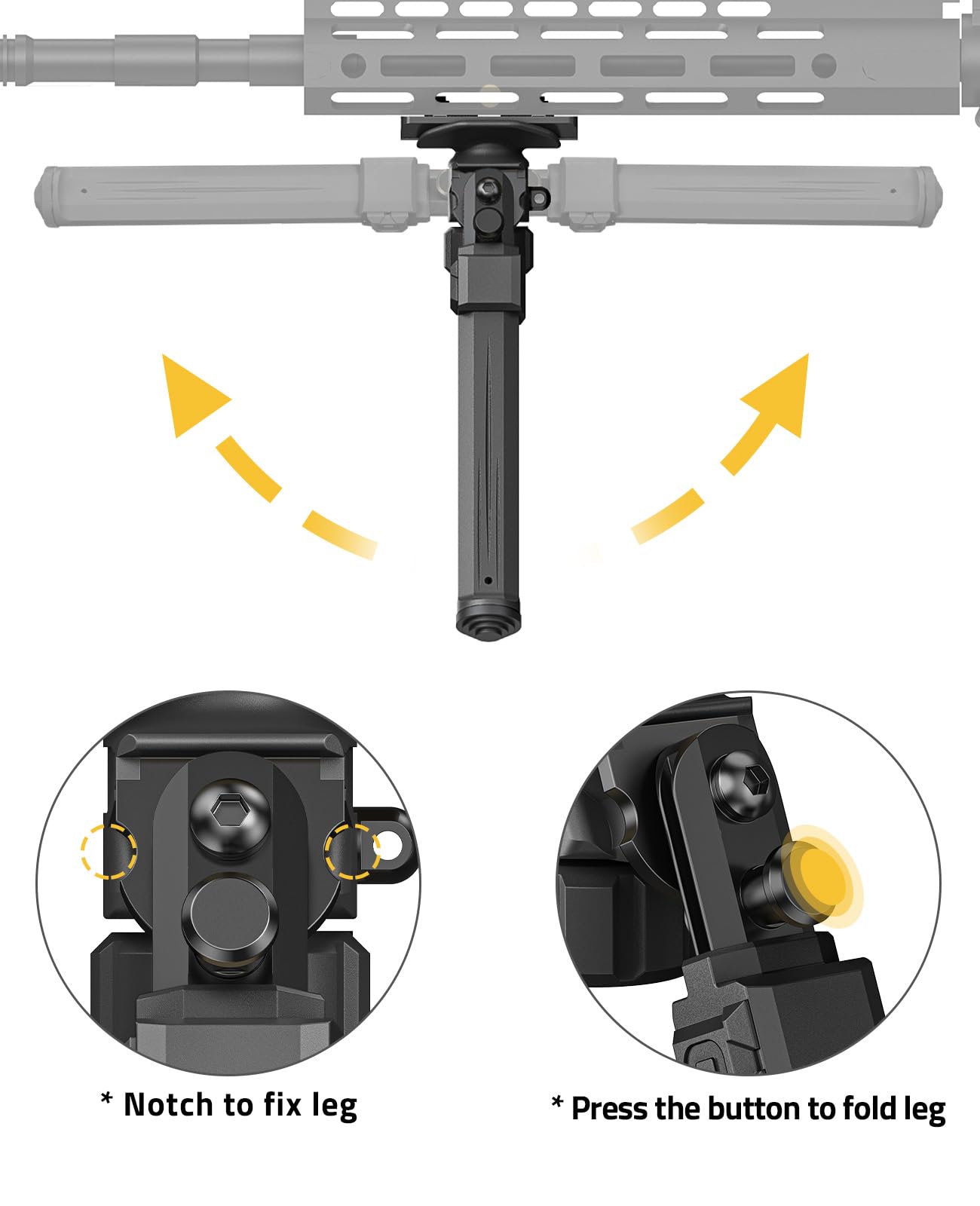 * Notch to fix leg

* Press the button to fold leg