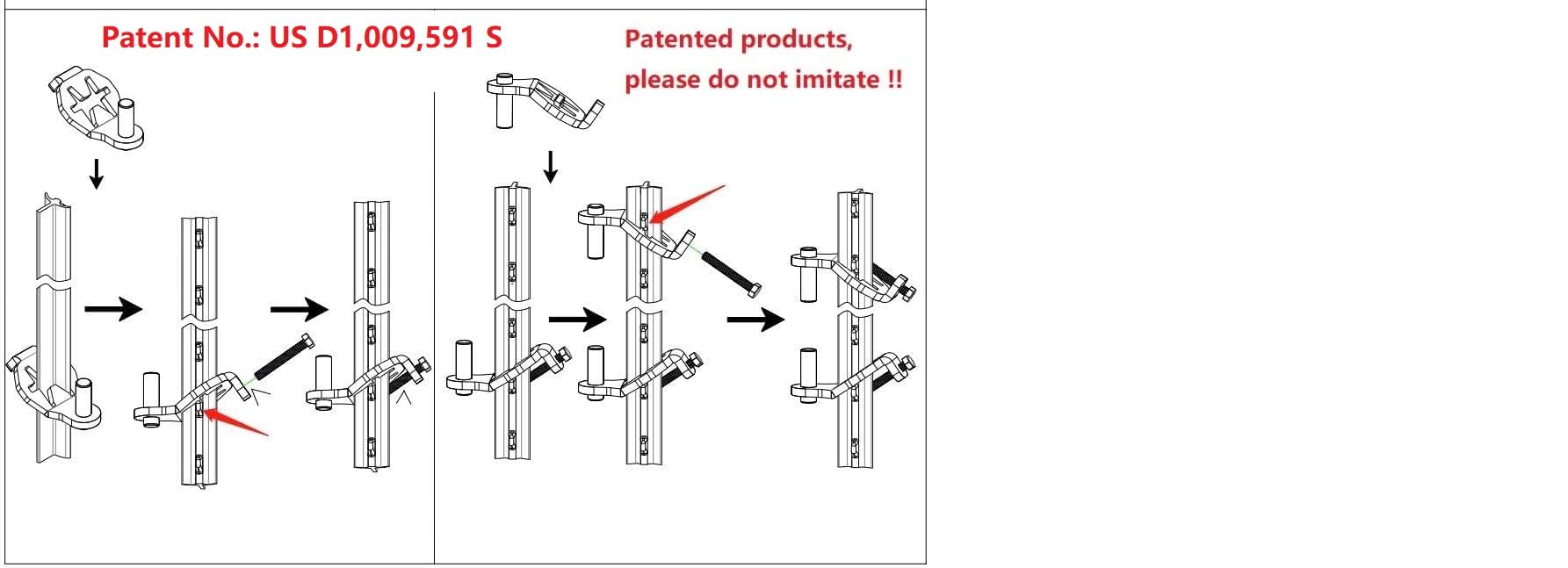 Patent No.: US D1,009,591 S

Patented products, please do not imitate !!