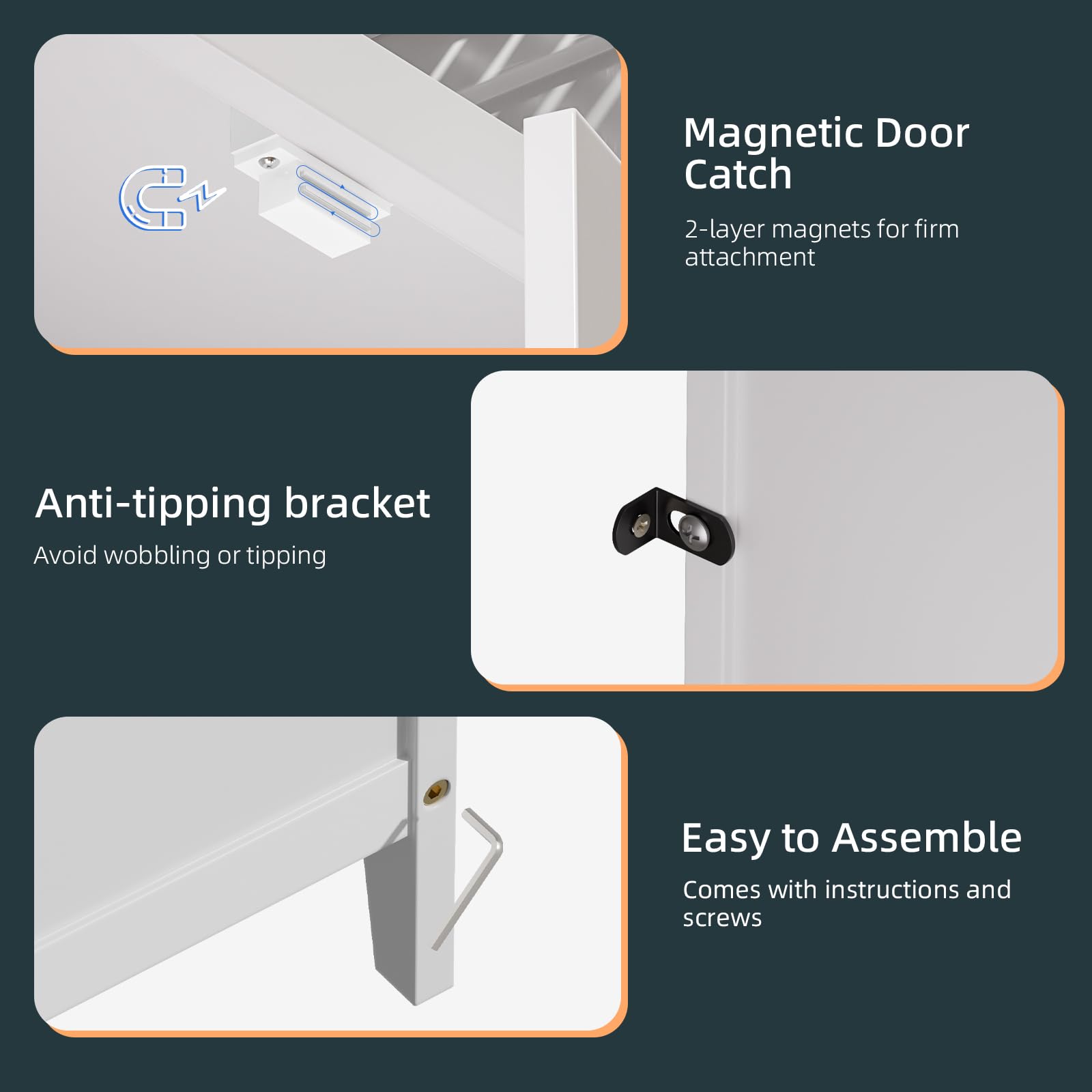 Magnetic Door Catch

2-layer magnets for firm attachment

Anti-tipping bracket

Avoid wobbling or tipping

Easy to Assemble

Comes with instructions and screws