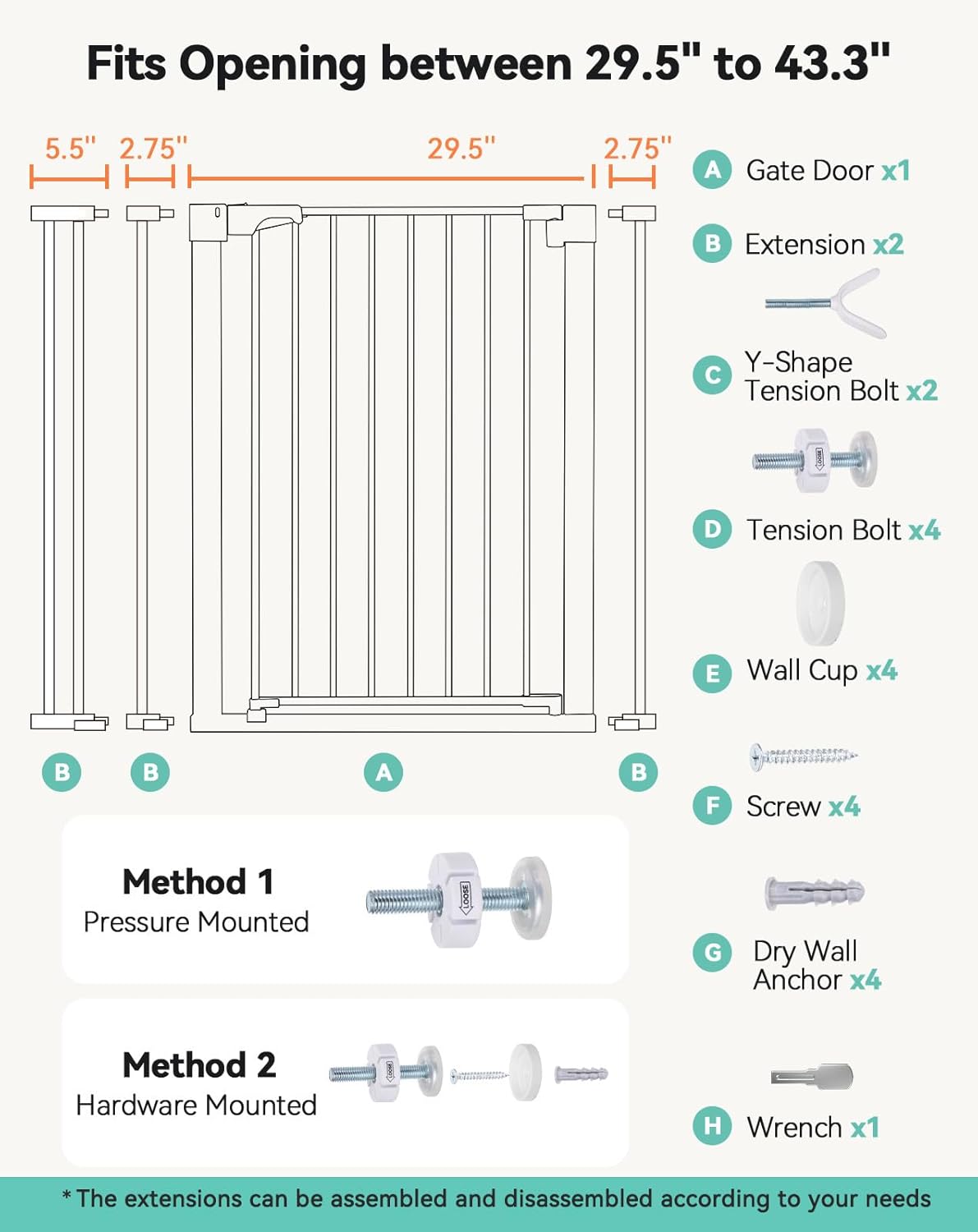 Fits Opening between 29.5" to 43.3"

5.5" 2.75" 29.5" 2.75"

B B A B

A Gate Door x1

B Extension x2

C Y-Shape Tension Bolt x2

LOOSE

D Tension Bolt x4

E Wall Cup x4

F Screw x4

G Dry Wall Anchor x4

H Wrench x1

Method 1
Pressure Mounted

LOOSE

Method 2
Hardware Mounted

LOOSE

* The extensions can be assembled and disassembled according to your needs