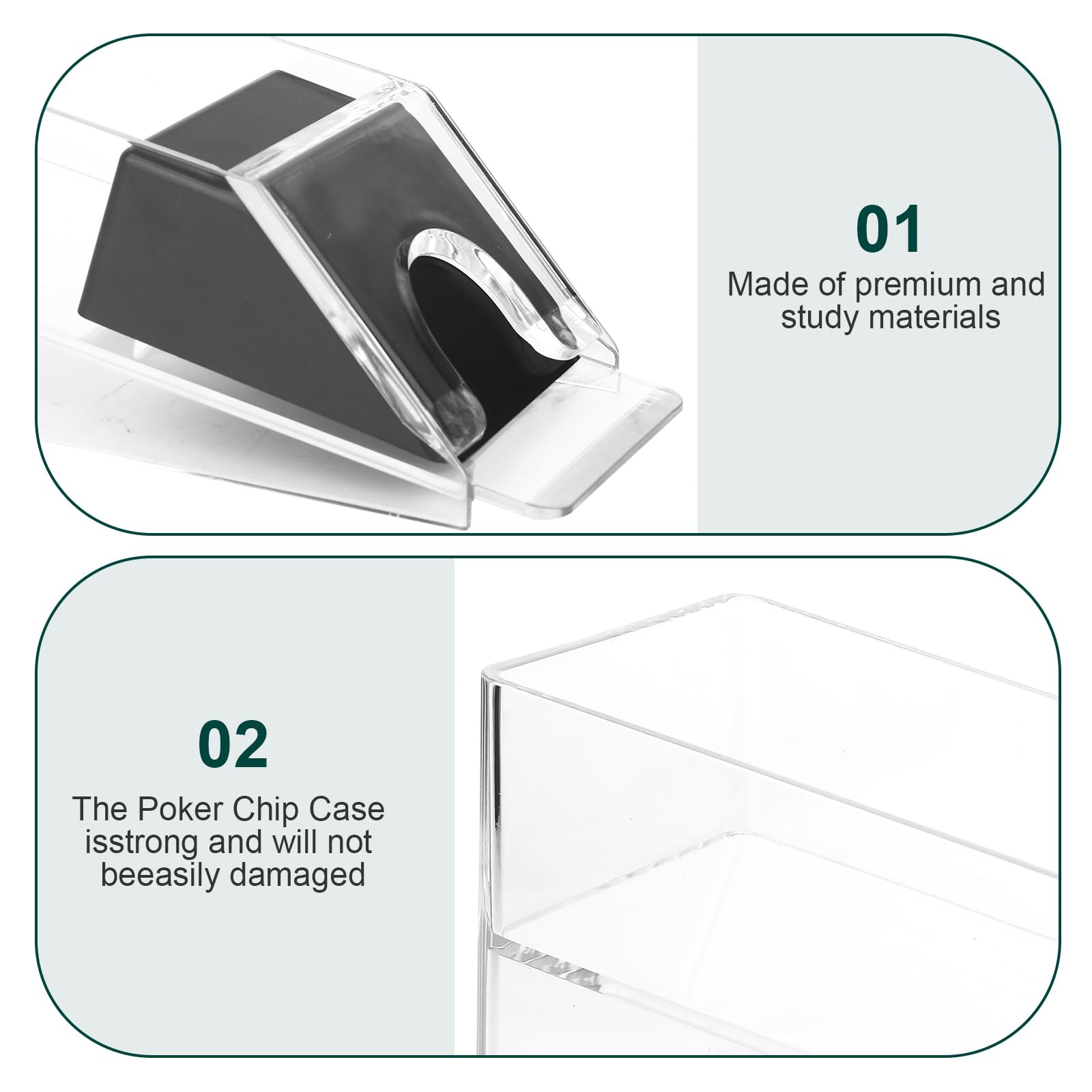 01

Made of premium and study materials

02

The Poker Chip Case isstrong and will not beeasily damaged