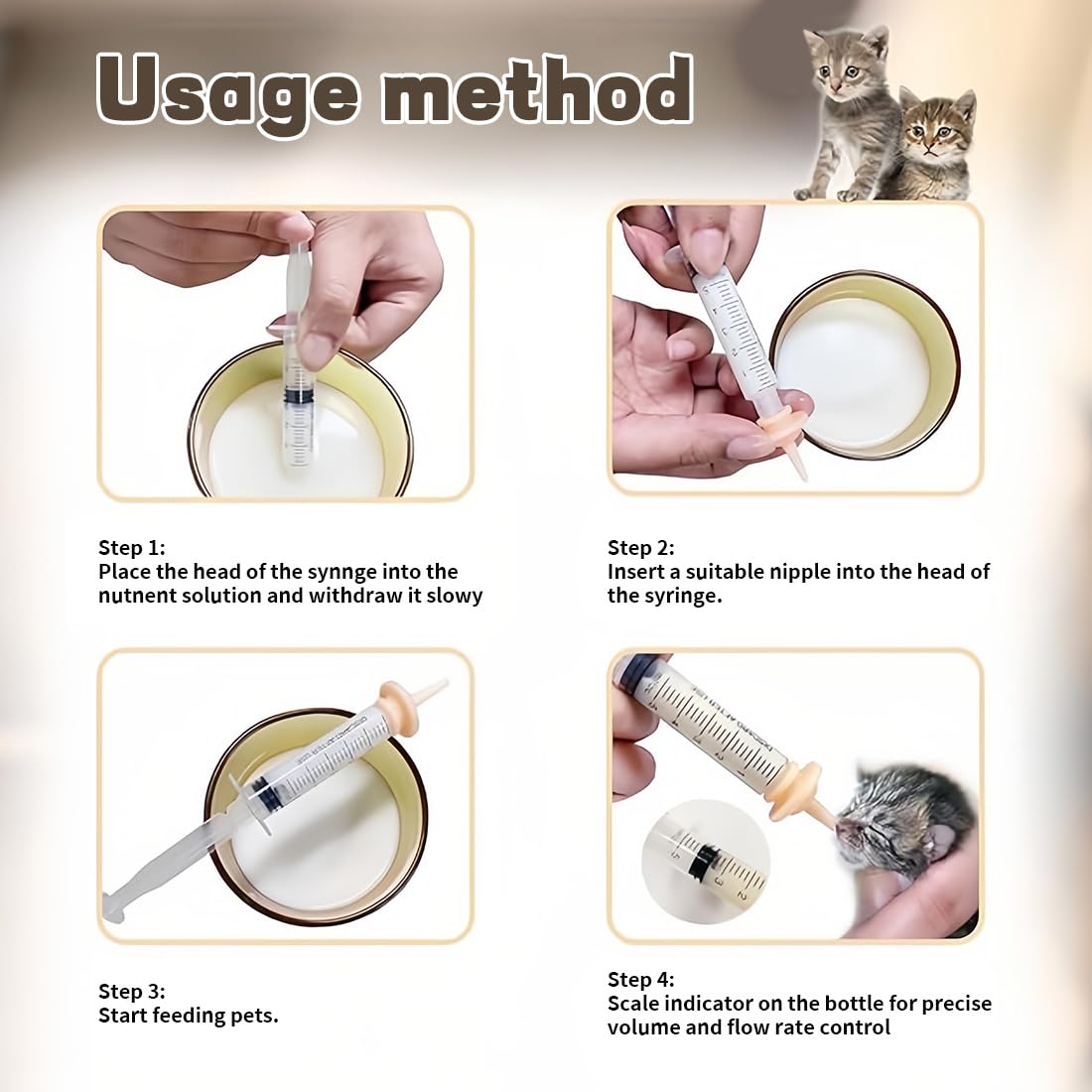 Usage method

Step 1:
Place the head of the synnge into the nutnent solution and withdraw it slowy

Step 2:
Insert a suitable nipple into the head of the syringe.

Step 3:
Start feeding pets.

Step 4:
Scale indicator on the bottle for precise volume and flow rate control