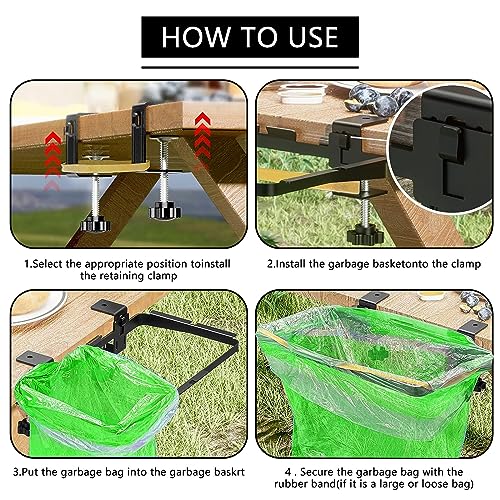 HOW TO USE

1.Select the appropriate position toinstall the retaining clamp

2.Install the garbage basketonto the clamp

3.Put the garbage bag into the garbage baskrt

4 . Secure the garbage bag with the rubber band(if it is a large or loose bag)