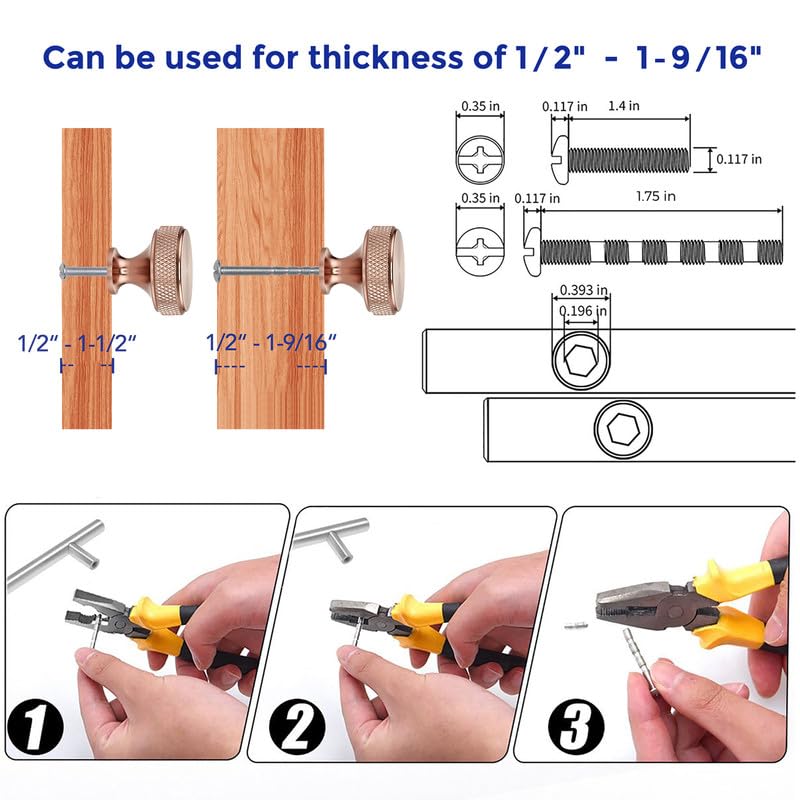 Can be used for thickness of 1/2" - 1-9/16"

1/2" - 1-1/2"

1/2" - 1-9/16"

0.35 in
0.117 in
1.4 in
0.117 in

0.35 in
0.117 in
1.75 in

0.393 in
0.196 in

1

2

3