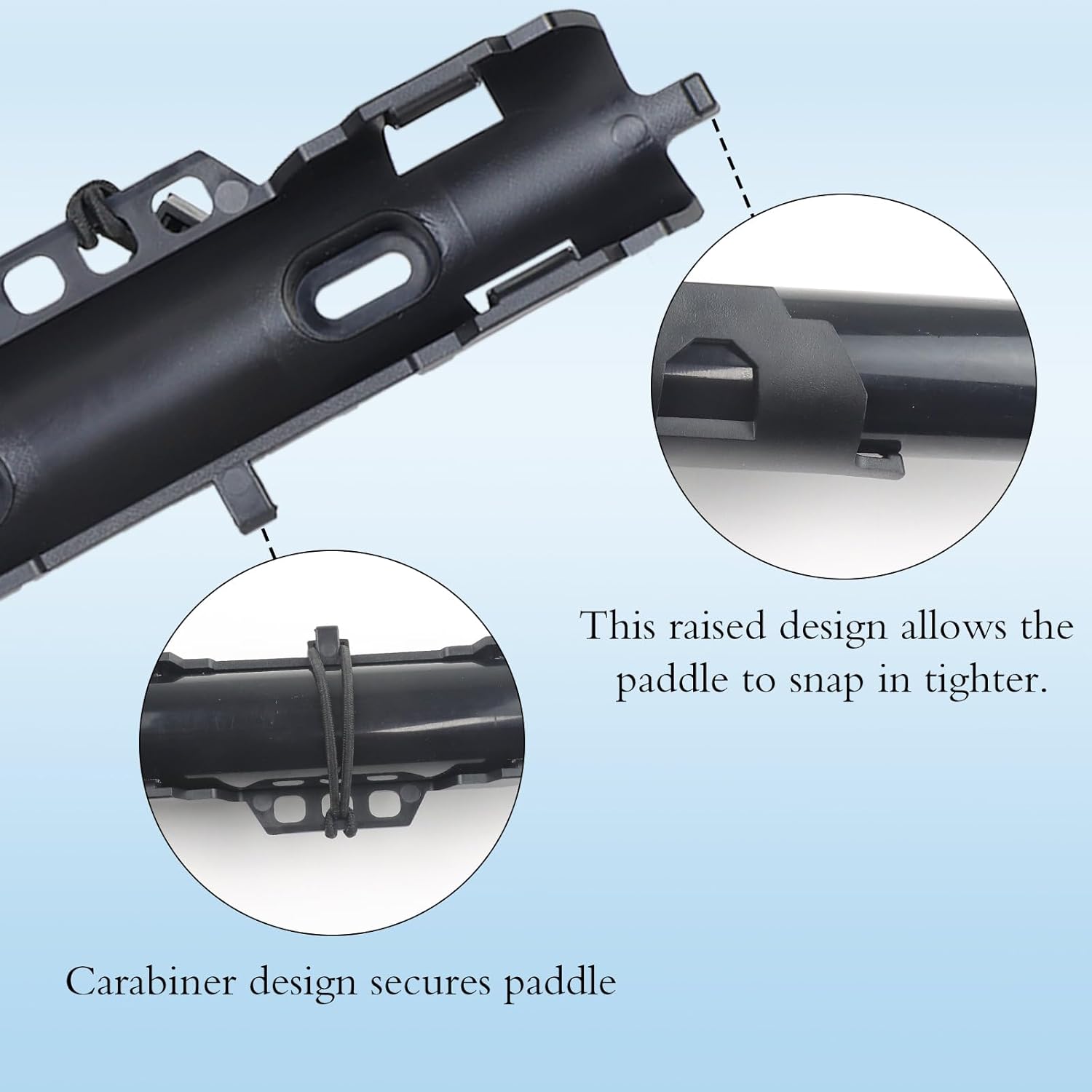 This raised design allows the paddle to snap in tighter.

Carabiner design secures paddle