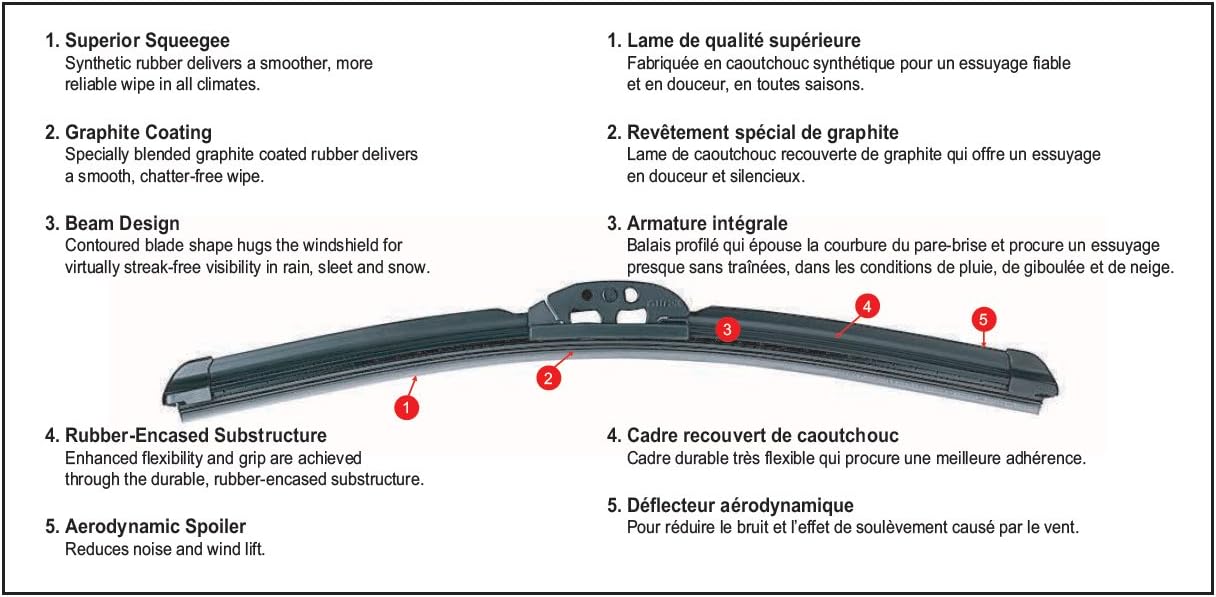 1. Superior Squeegee
Synthetic rubber delivers a smoother, more reliable wipe in all climates.

2. Graphite Coating
Specially blended graphite coated rubber delivers a smooth, chatter-free wipe.

3. Beam Design
Contoured blade shape hugs the windshield for virtually streak-free visibility in rain, sleet and snow.

4. Rubber-Encased Substructure
Enhanced flexibility and grip are achieved through the durable, rubber-encased substructure.

5. Aerodynamic Spoiler
Reduces noise and wind lift.

1. Lame de qualité supérieure
Fabriquée en caoutchouc synthétique pour un essuyage fiable et en douceur, en toutes saisons.

2. Revêtement spécial de graphite
Lame de caoutchouc recouverte de graphite qui offre un essuyage en douceur et silencieux.

3. Armature intégrale
Balais profilé qui épouse la courbure du pare-brise et procure un essuyage presque sans traînées, dans les conditions de pluie, de giboulée et de neige.

4. Cadre recouvert de caoutchouc
Cadre durable très flexible qui procure une meilleure adhérence.

5. Déflecteur aérodynamique
Pour réduire le bruit et l'effet de soulèvement causé par le vent.

1
2
3
4
5