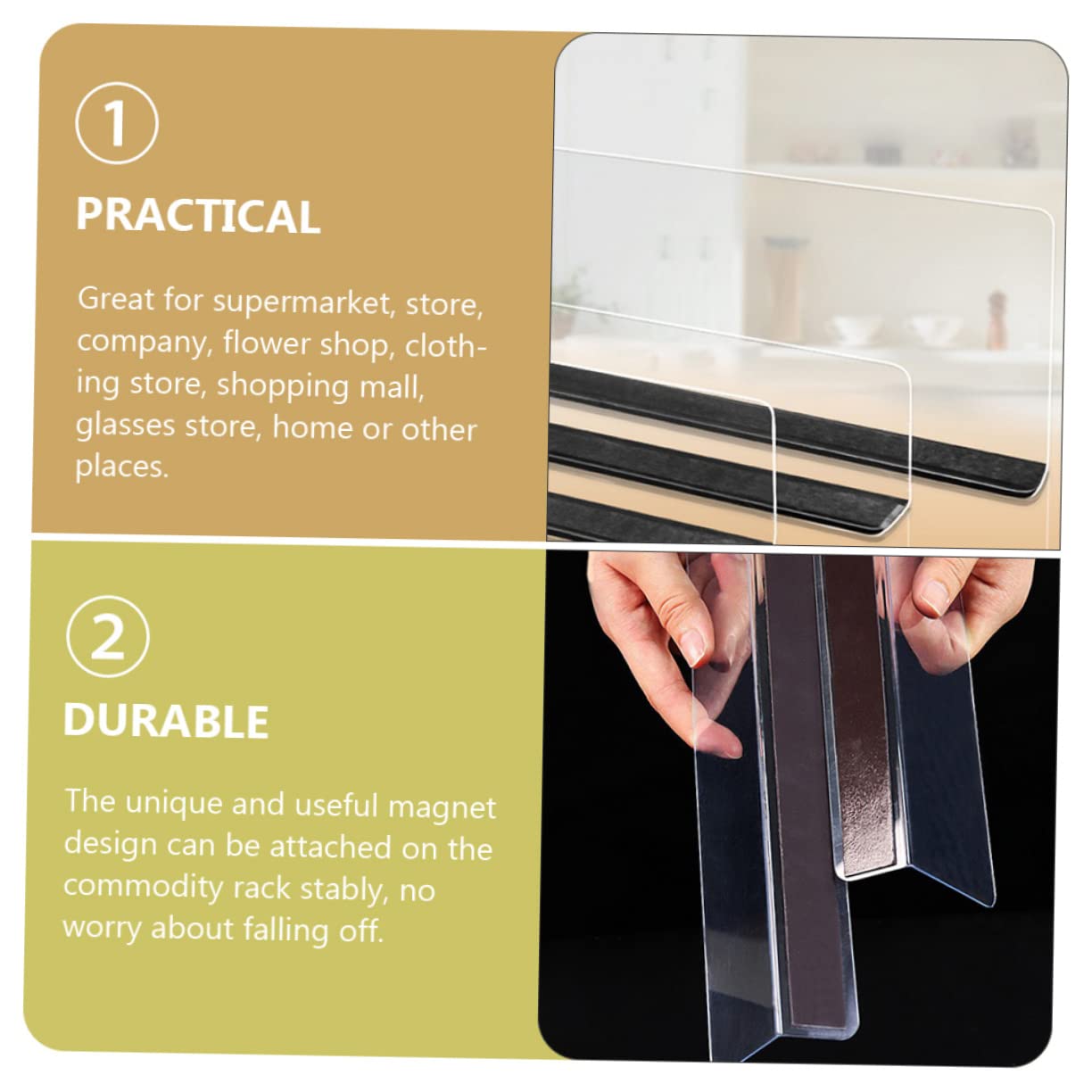 ①

PRACTICAL

Great for supermarket, store, company, flower shop, clothing store, shopping mall, glasses store, home or other places.

②

DURABLE

The unique and useful magnet design can be attached on the commodity rack stably, no worry about falling off.