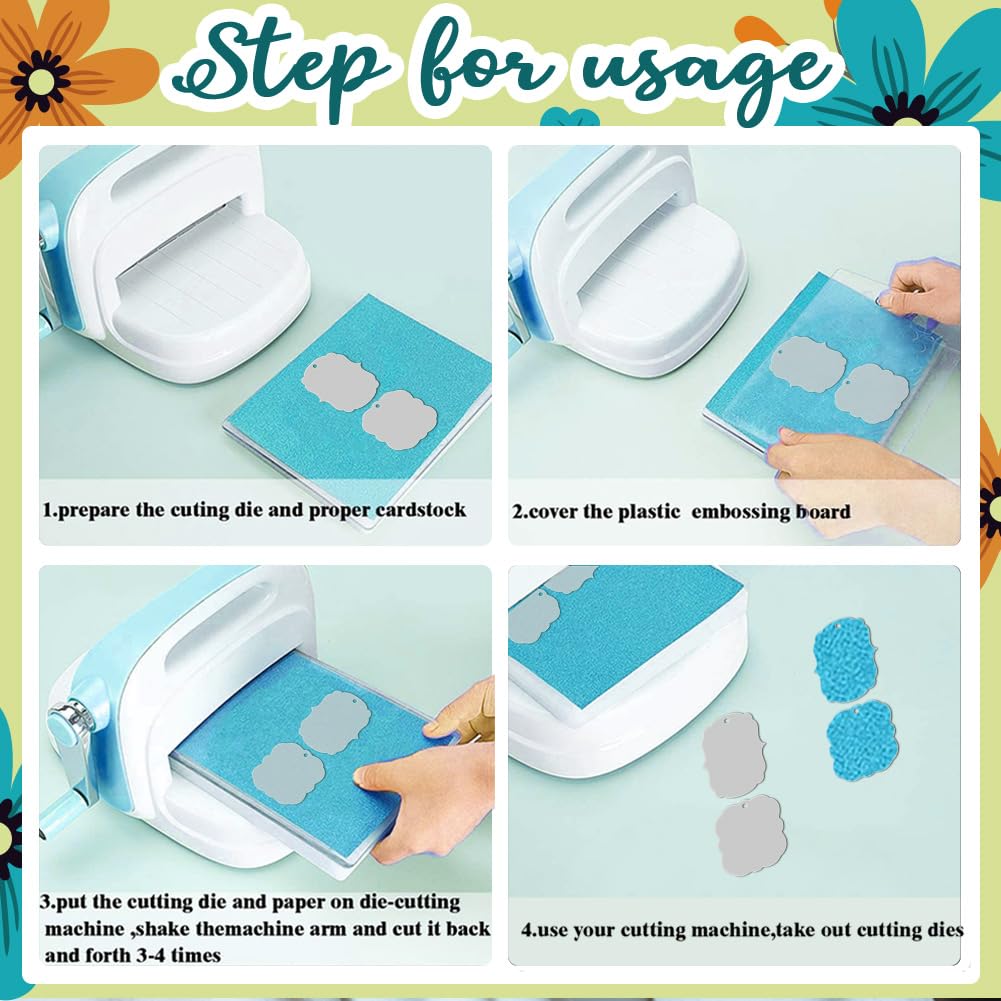 Step for usage

1.prepare the cuting die and proper cardstock

2.cover the plastic embossing board

3.put the cutting die and paper on die-cutting machine ,shake themachine arm and cut it back and forth 3-4 times

4.use your cutting machine,take out cutting dies