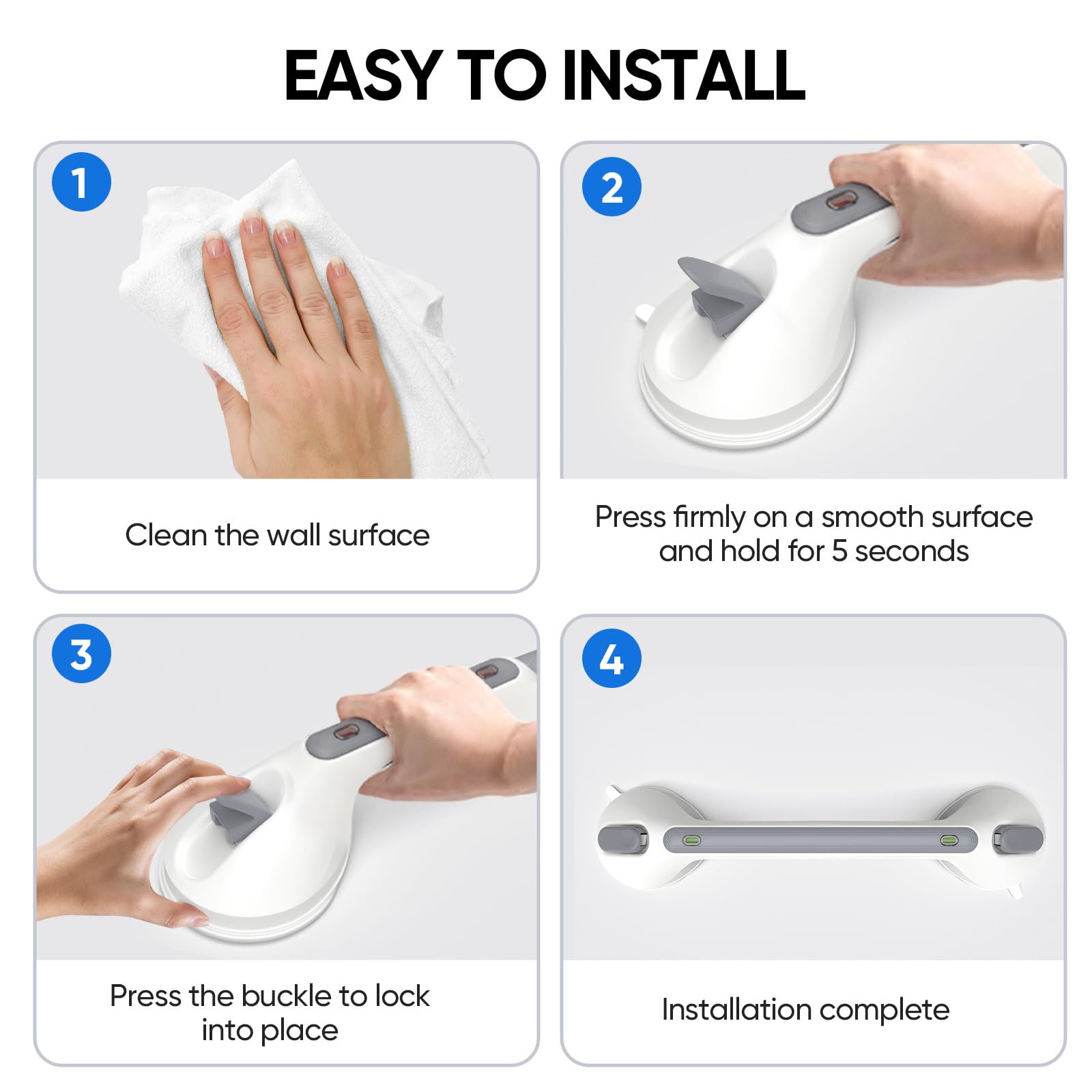 EASY TO INSTALL

1

Clean the wall surface

2

Press firmly on a smooth surface and hold for 5 seconds

3

Press the buckle to lock into place

4

Installation complete