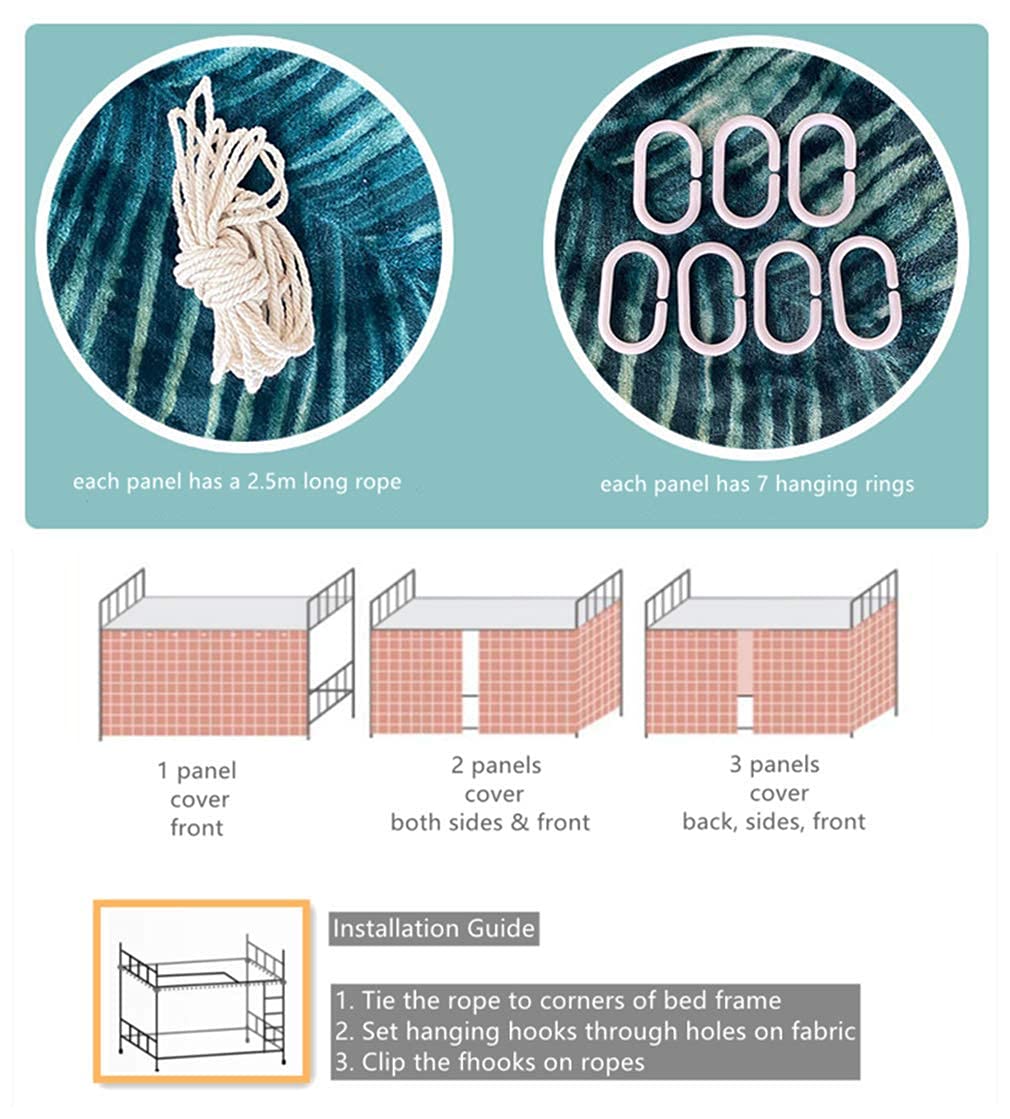 each panel has a 2.5m long rope

each panel has 7 hanging rings

1 panel
cover
front

2 panels
cover
both sides & front

3 panels
cover
back, sides, front

Installation Guide

1. Tie the rope to corners of bed frame
2. Set hanging hooks through holes on fabric
3. Clip the fhooks on ropes