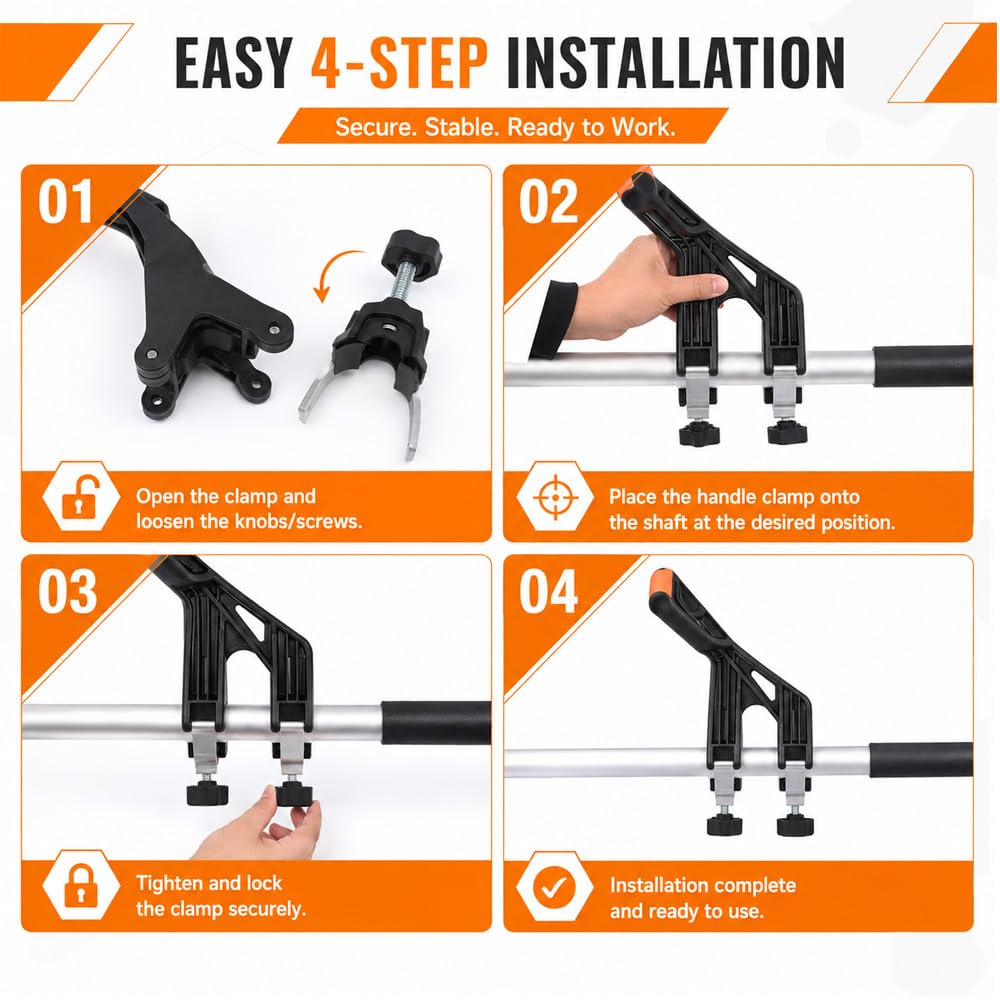 EASY 4-STEP INSTALLATION

Secure. Stable. Ready to Work.

01

Open the clamp and loosen the knobs/screws.

02

Place the handle clamp onto the shaft at the desired position.

03

Tighten and lock the clamp securely.

04

Installation complete and ready to use.