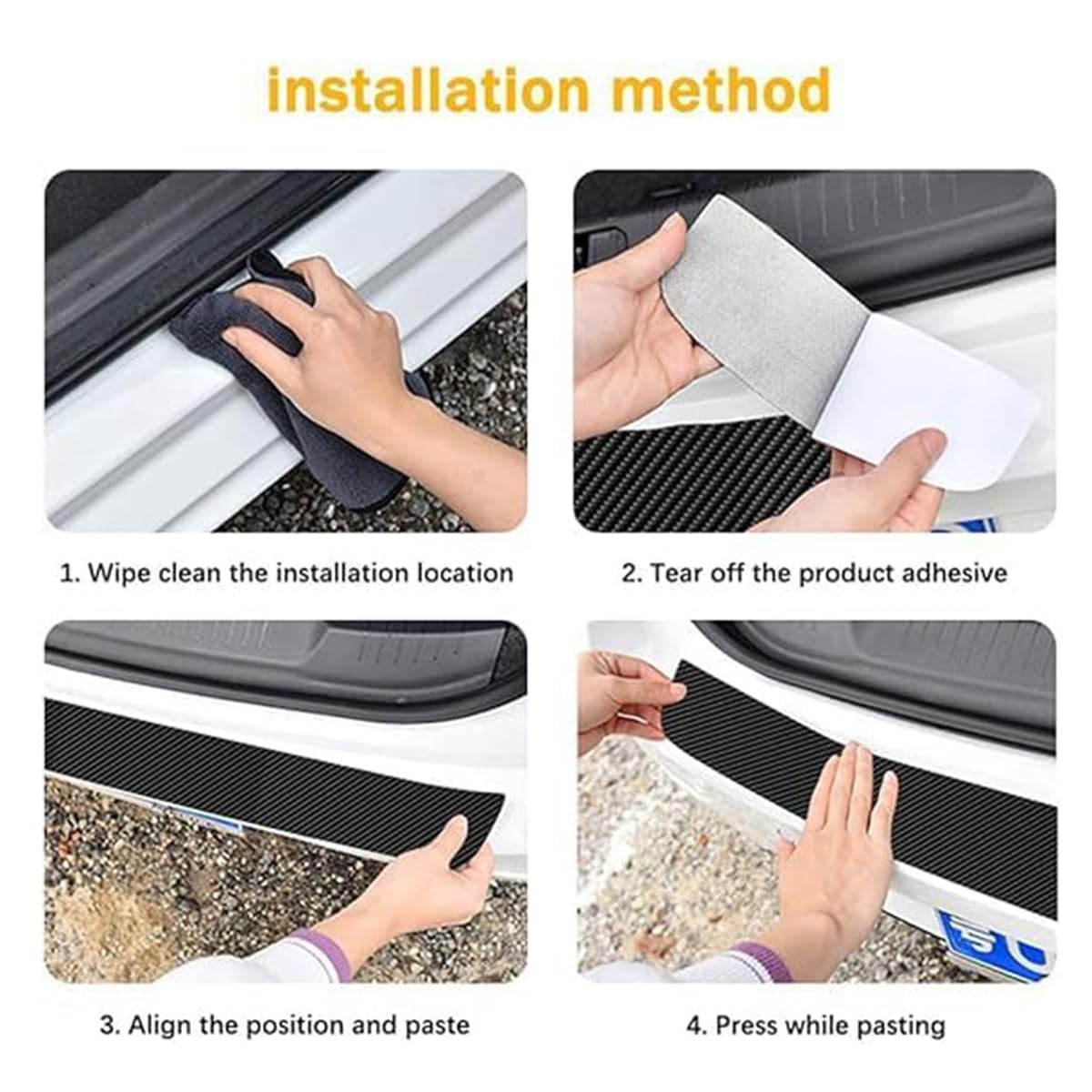 installation method

1. Wipe clean the installation location

2. Tear off the product adhesive

3. Align the position and paste

4. Press while pasting