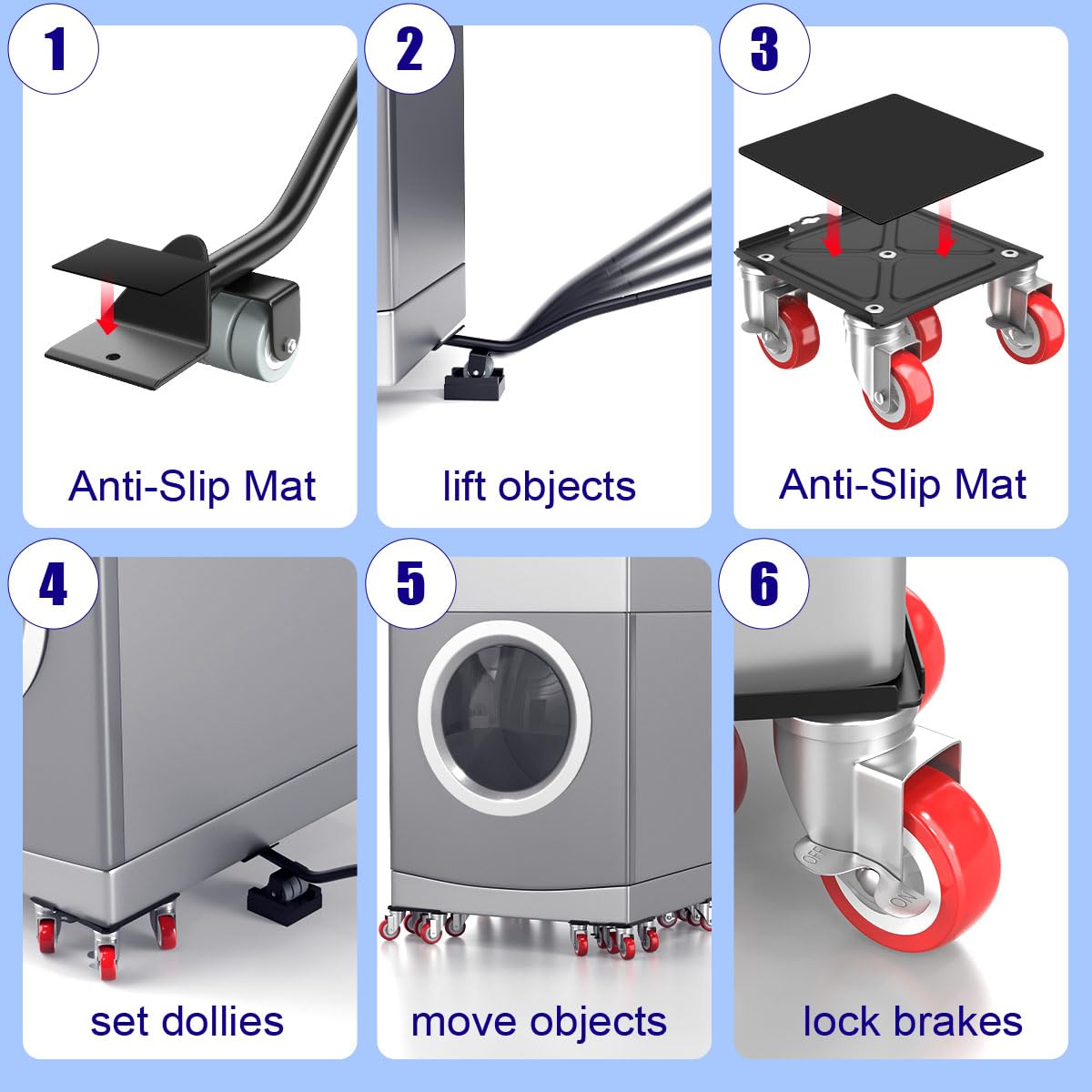 1

Anti-Slip Mat

2

lift objects

3

Anti-Slip Mat

4

set dollies

5

move objects

6

OFF

ON

lock brakes