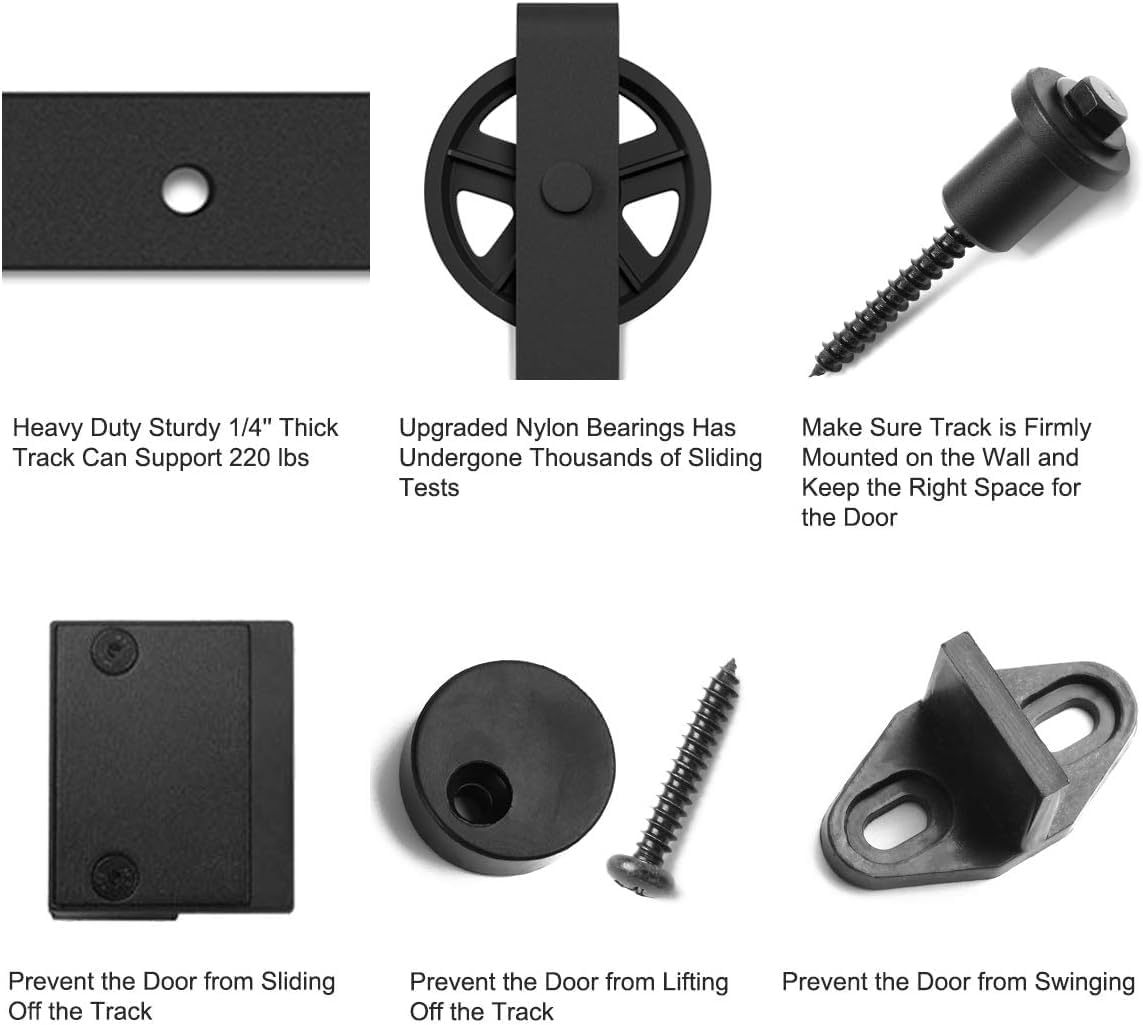 Heavy Duty Sturdy 1/4" Thick Track Can Support 220 lbs

Upgraded Nylon Bearings Has Undergone Thousands of Sliding Tests

Make Sure Track is Firmly Mounted on the Wall and Keep the Right Space for the Door

Prevent the Door from Sliding Off the Track

Prevent the Door from Lifting Off the Track

Prevent the Door from Swinging