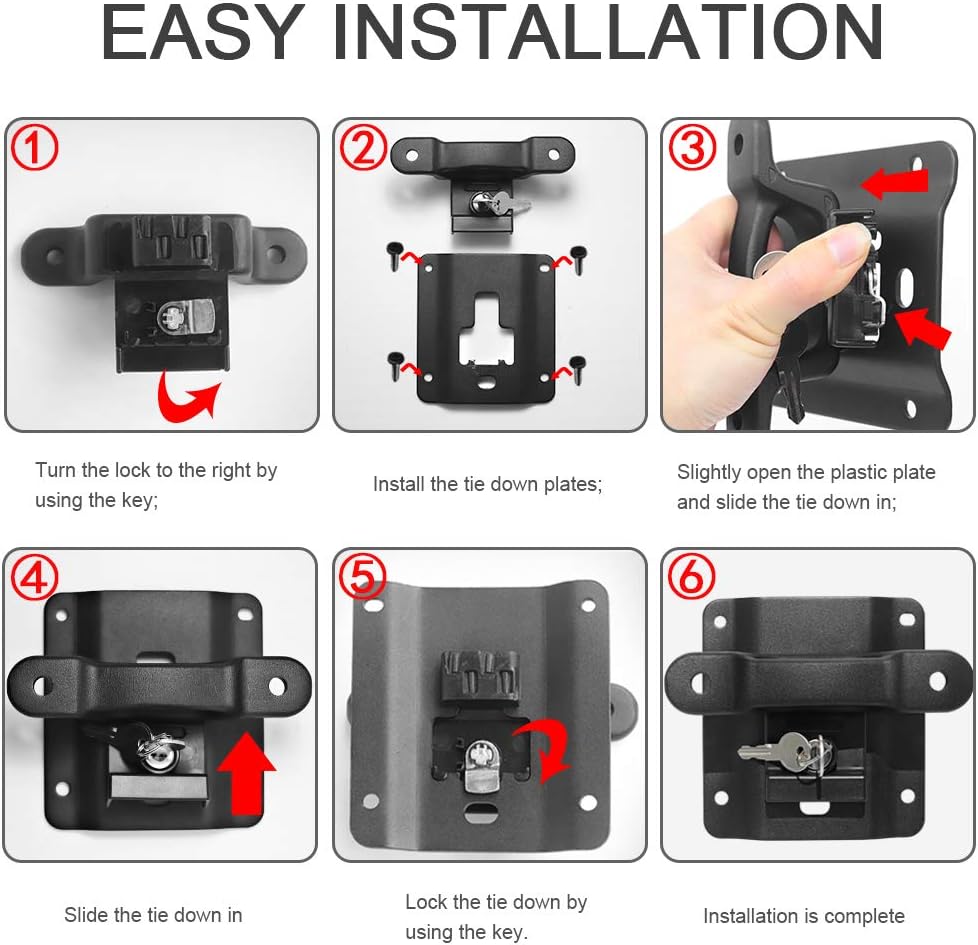 EASY INSTALLATION

①

Turn the lock to the right by using the key;

②

Install the tie down plates;

③

Slightly open the plastic plate and slide the tie down in;

④

Slide the tie down in

⑤

Lock the tie down by using the key.

⑥

Installation is complete