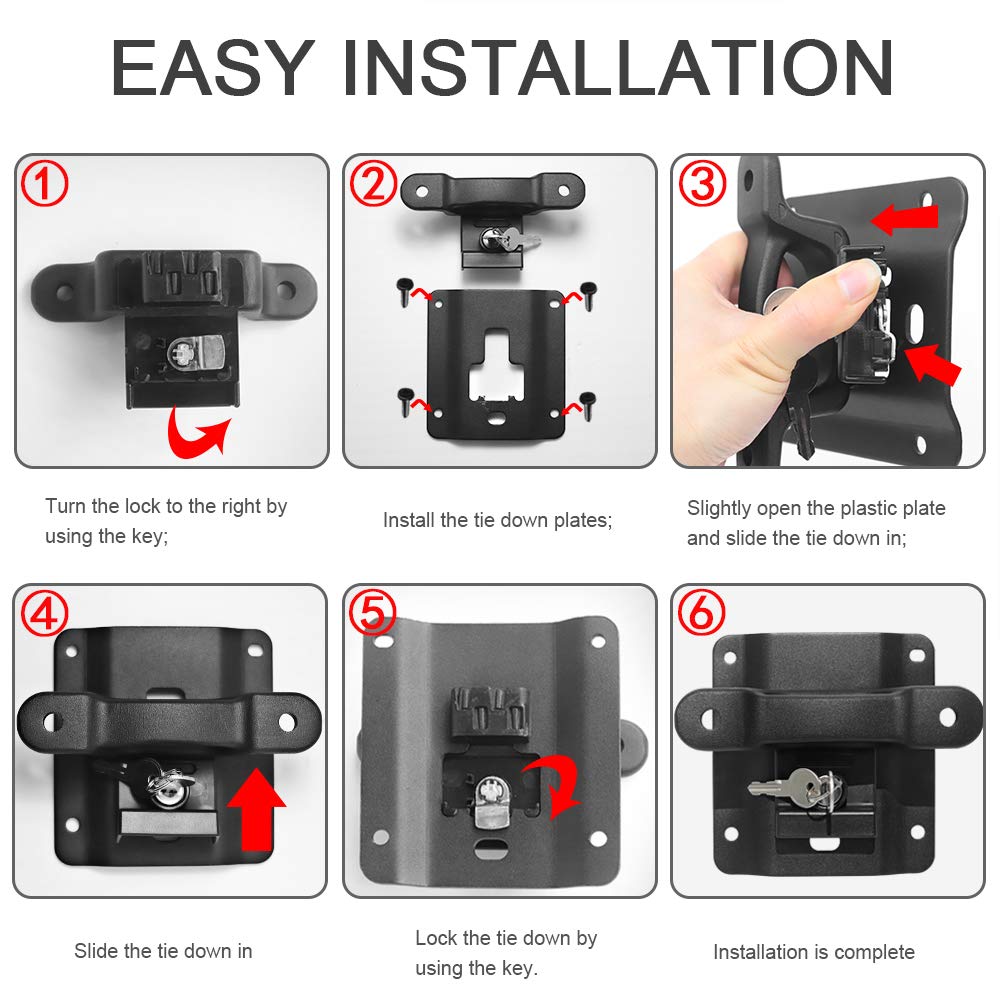 EASY INSTALLATION

①

Turn the lock to the right by using the key;

②

Install the tie down plates;

③

Slightly open the plastic plate and slide the tie down in;

④

Slide the tie down in

⑤

Lock the tie down by using the key.

⑥

Installation is complete