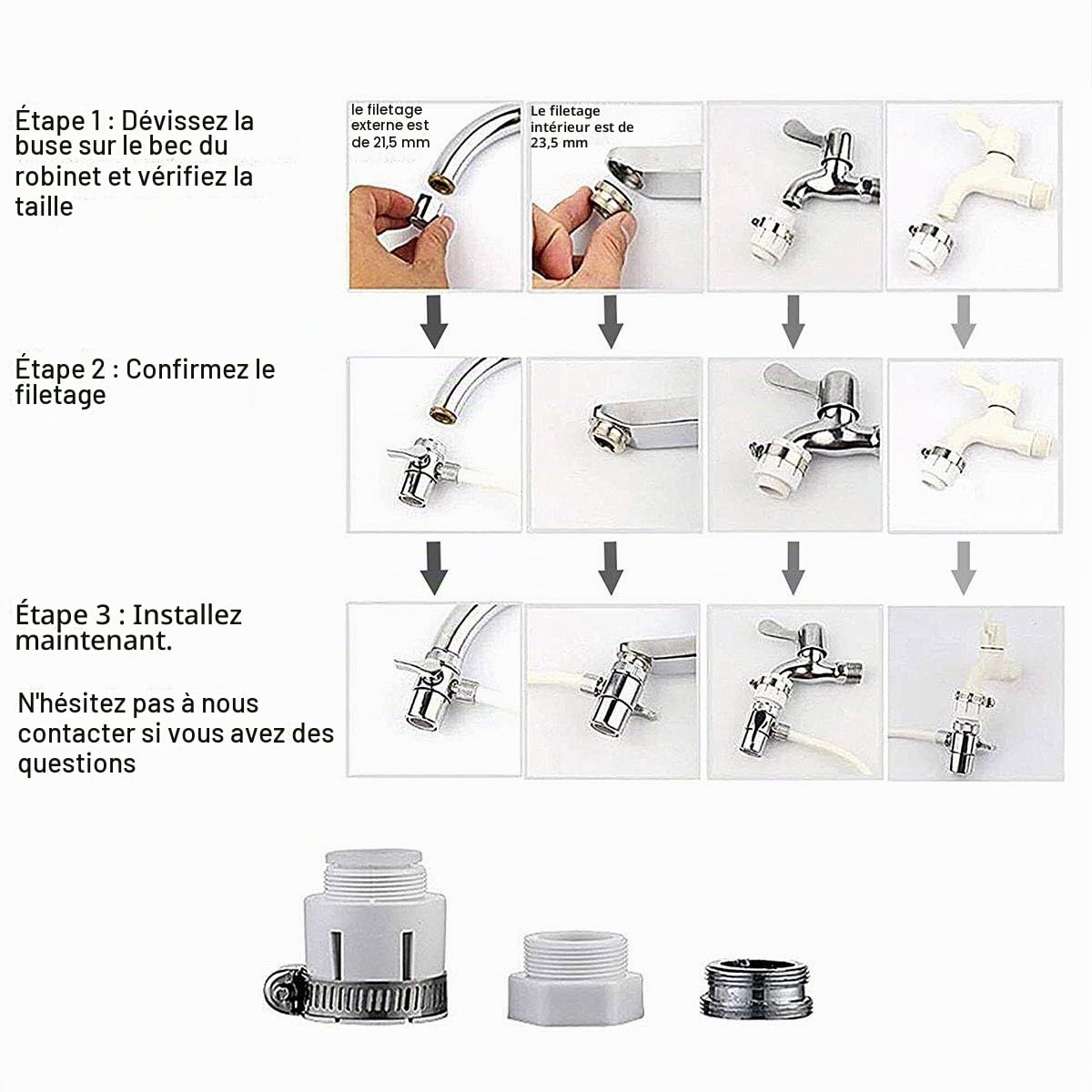 Étape 1 : Dévissez la buse sur le bec du robinet et vérifiez la taille

le filetage externe est de 21,5 mm

Le filetage intérieur est de 23,5 mm

Étape 2 : Confirmez le filetage

Étape 3 : Installez maintenant.

N'hésitez pas à nous contacter si vous avez des questions