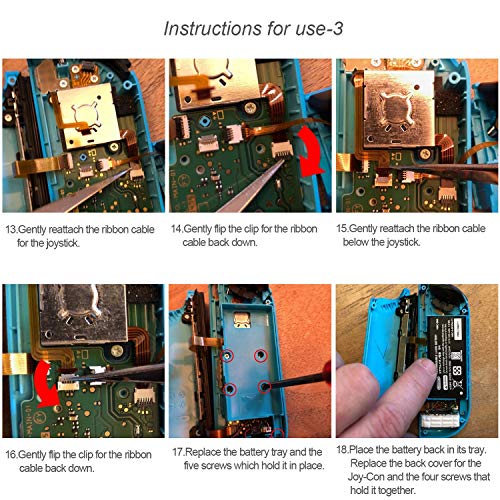 Instructions for use-3

13.Gently reattach the ribbon cable for the joystick.

14.Gently flip the clip for the ribbon cable back down.

15.Gently reattach the ribbon cable below the joystick.

16.Gently flip the clip for the ribbon cable back down.

17.Replace the battery tray and the five screws which hold it in place.

18.Place the battery back in its tray. Replace the back cover for the Joy-Con and the four screws that hold it together.