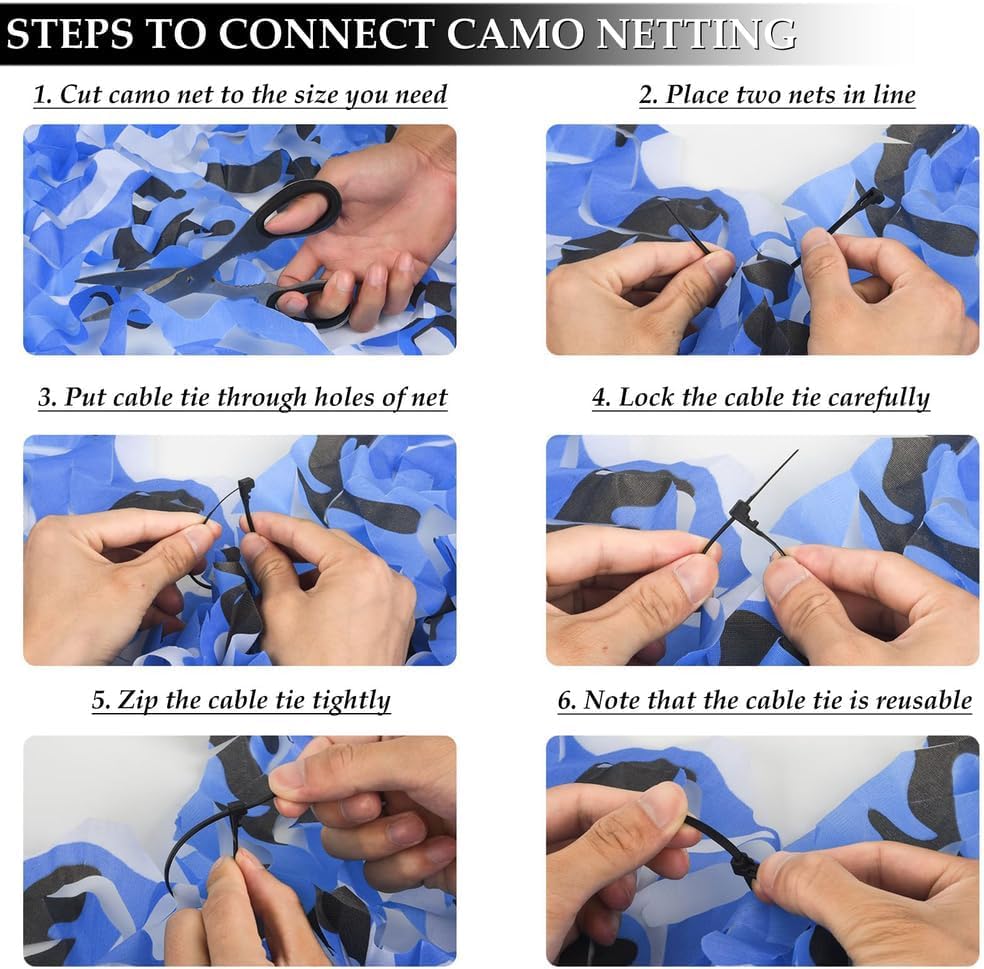 STEPS TO CONNECT CAMO NETTING

1. Cut camo net to the size you need

2. Place two nets in line

3. Put cable tie through holes of net

4. Lock the cable tie carefully

5. Zip the cable tie tightly

6. Note that the cable tie is reusable