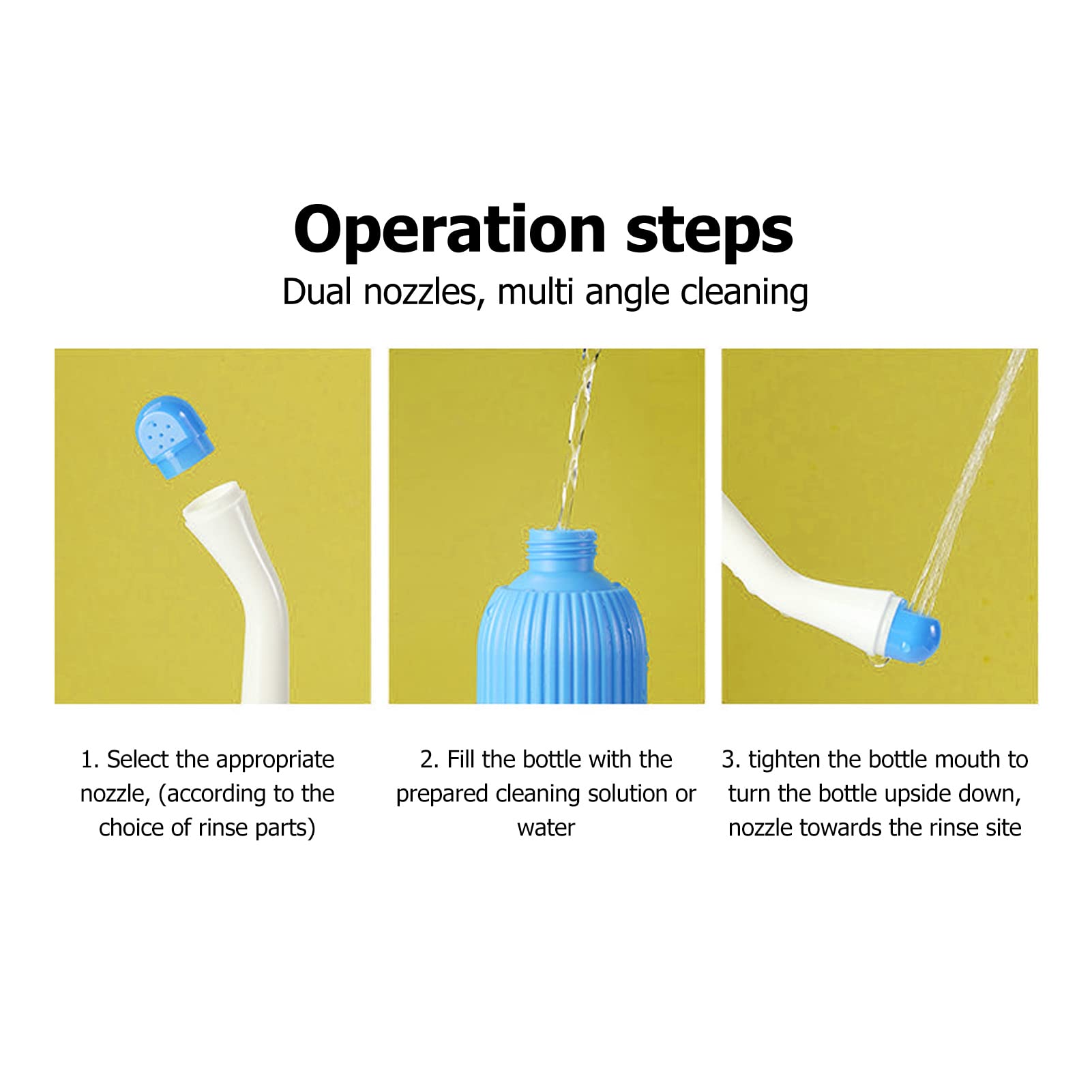 Operation steps
Dual nozzles, multi angle cleaning

1. Select the appropriate nozzle, (according to the choice of rinse parts)

2. Fill the bottle with the prepared cleaning solution or water

3. tighten the bottle mouth to turn the bottle upside down, nozzle towards the rinse site