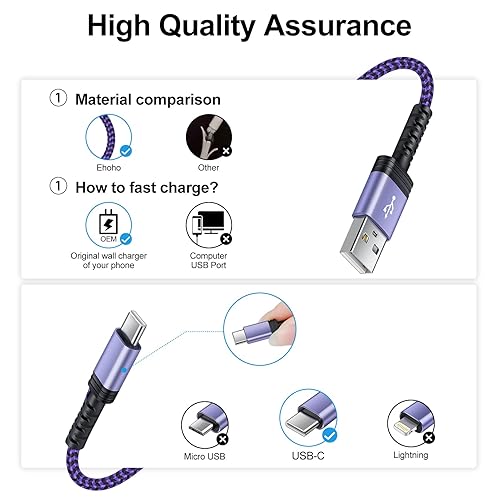 High Quality Assurance

① Material comparison

Ehoho

Other

① How to fast charge?

OEM

Original wall charger of your phone

Computer USB Port

Micro USB

USB-C

Lightning