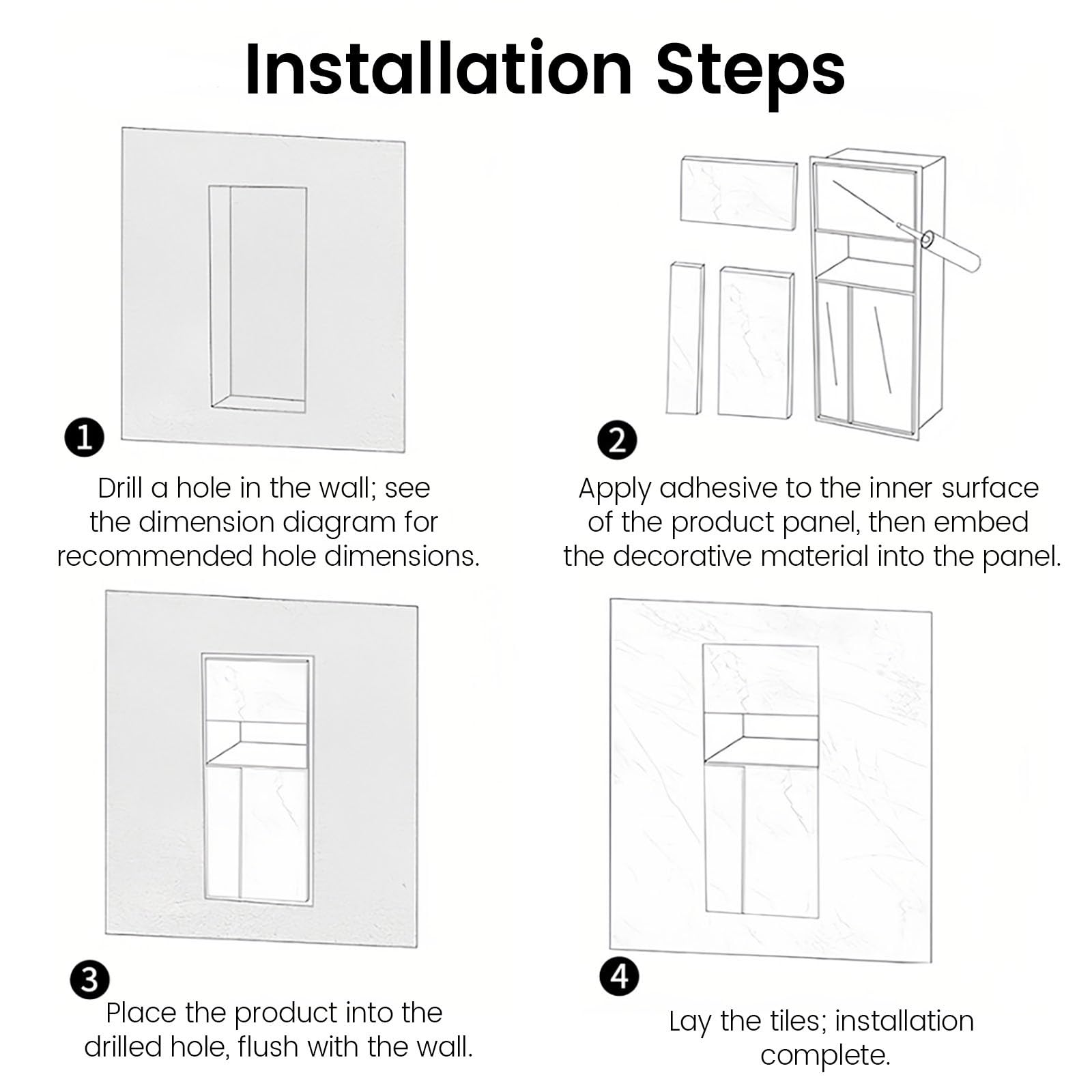 Installation Steps

1
Drill a hole in the wall; see the dimension diagram for recommended hole dimensions.

2
Apply adhesive to the inner surface of the product panel, then embed the decorative material into the panel.

3
Place the product into the drilled hole, flush with the wall.

4
Lay the tiles; installation complete.