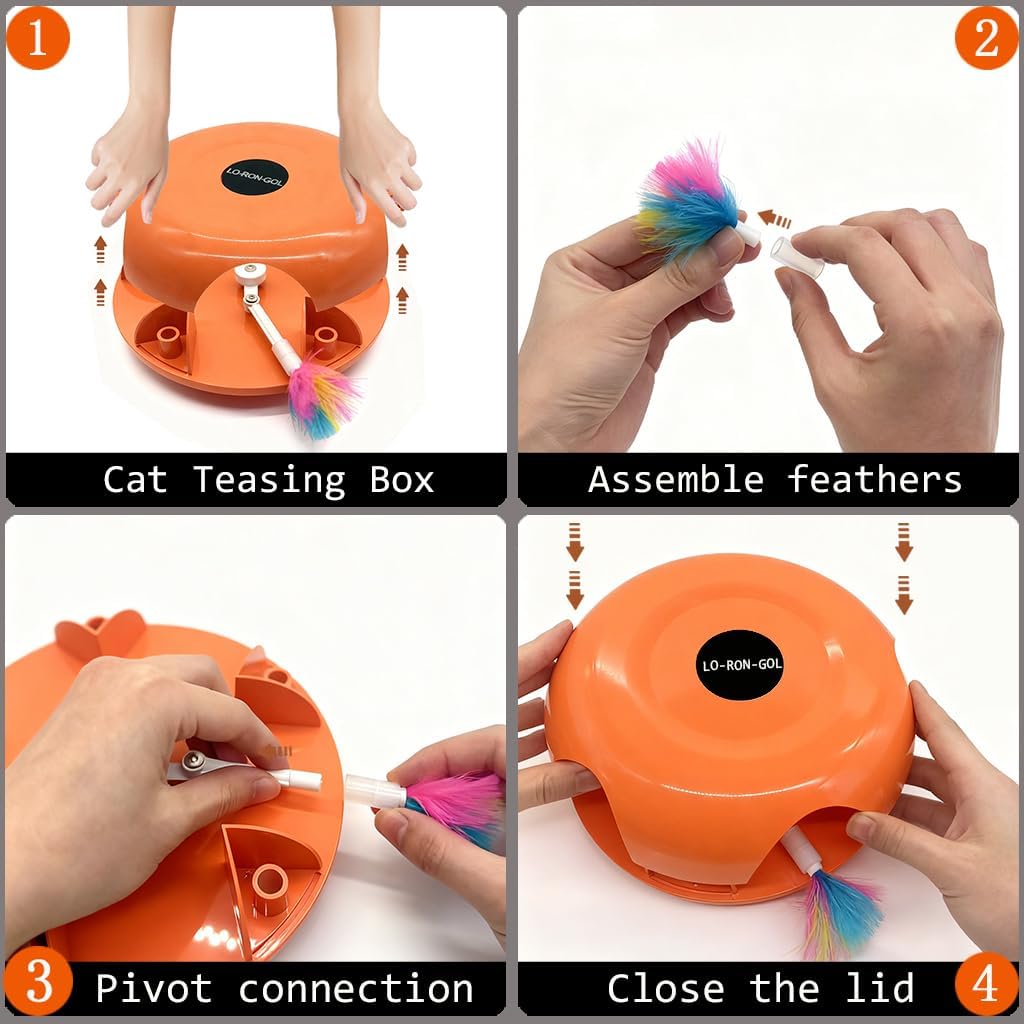 1

LO-RON-GOL

Cat Teasing Box

2

Assemble feathers

3

Pivot connection

LO-RON-GOL

Close the lid

4