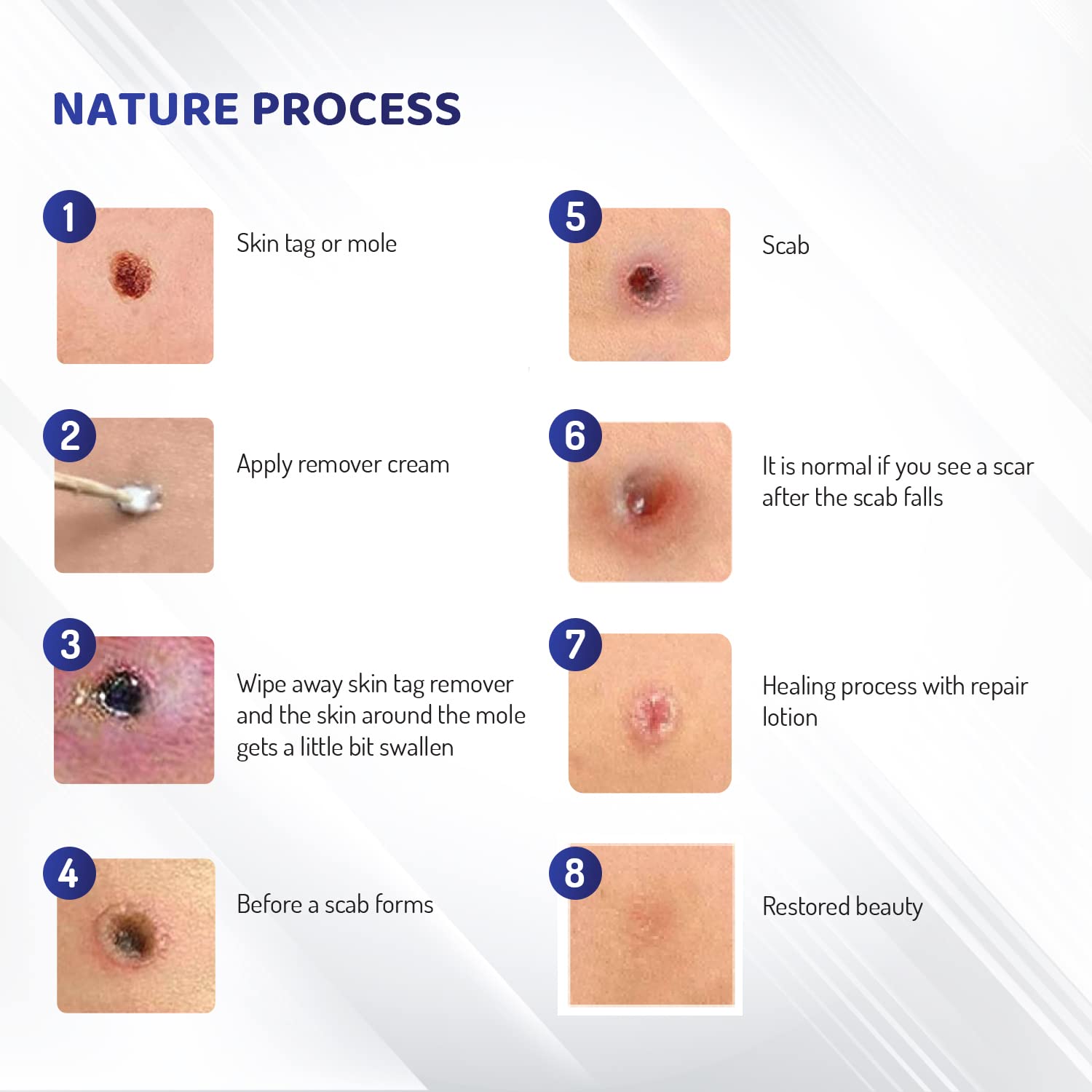 NATURE PROCESS

1

Skin tag or mole

2

Apply remover cream

3

Wipe away skin tag remover and the skin around the mole gets a little bit swallen

4

Before a scab forms

5

Scab

6

It is normal if you see a scar after the scab falls

7

Healing process with repair lotion

8

Restored beauty