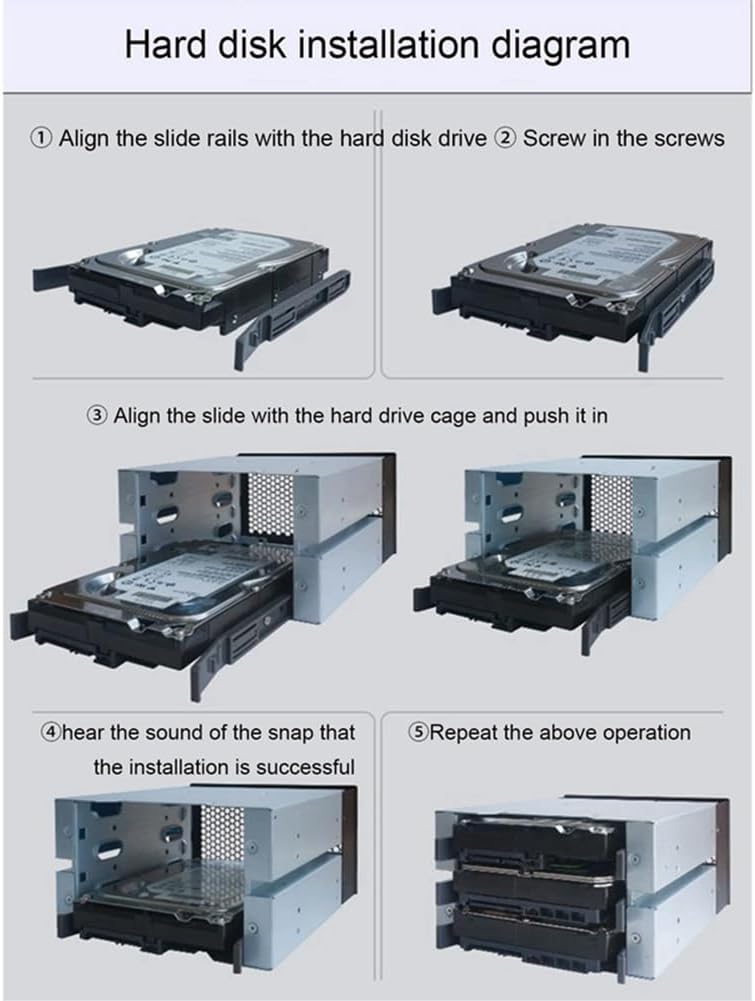 Hard disk installation diagram

① Align the slide rails with the hard disk drive

② Screw in the screws

③ Align the slide with the hard drive cage and push it in

④hear the sound of the snap that the installation is successful

⑤Repeat the above operation