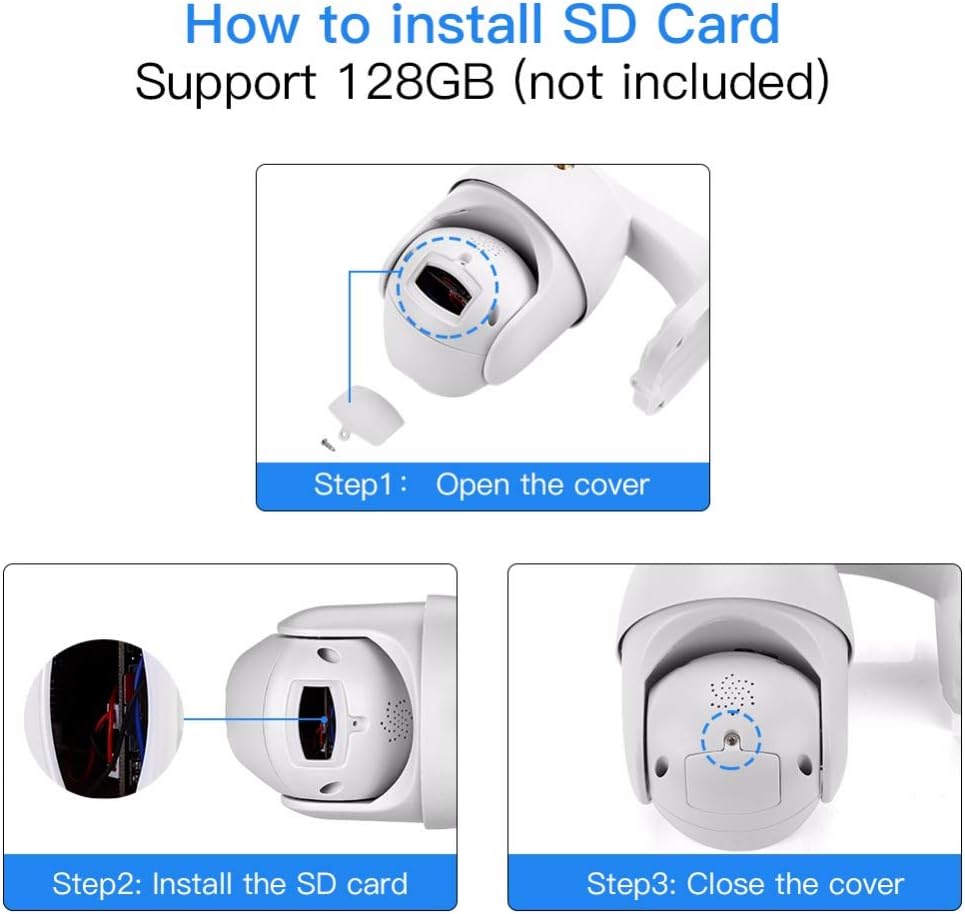 How to install SD Card
Support 128GB (not included)

Step1： Open the cover

Step2: Install the SD card

Step3: Close the cover