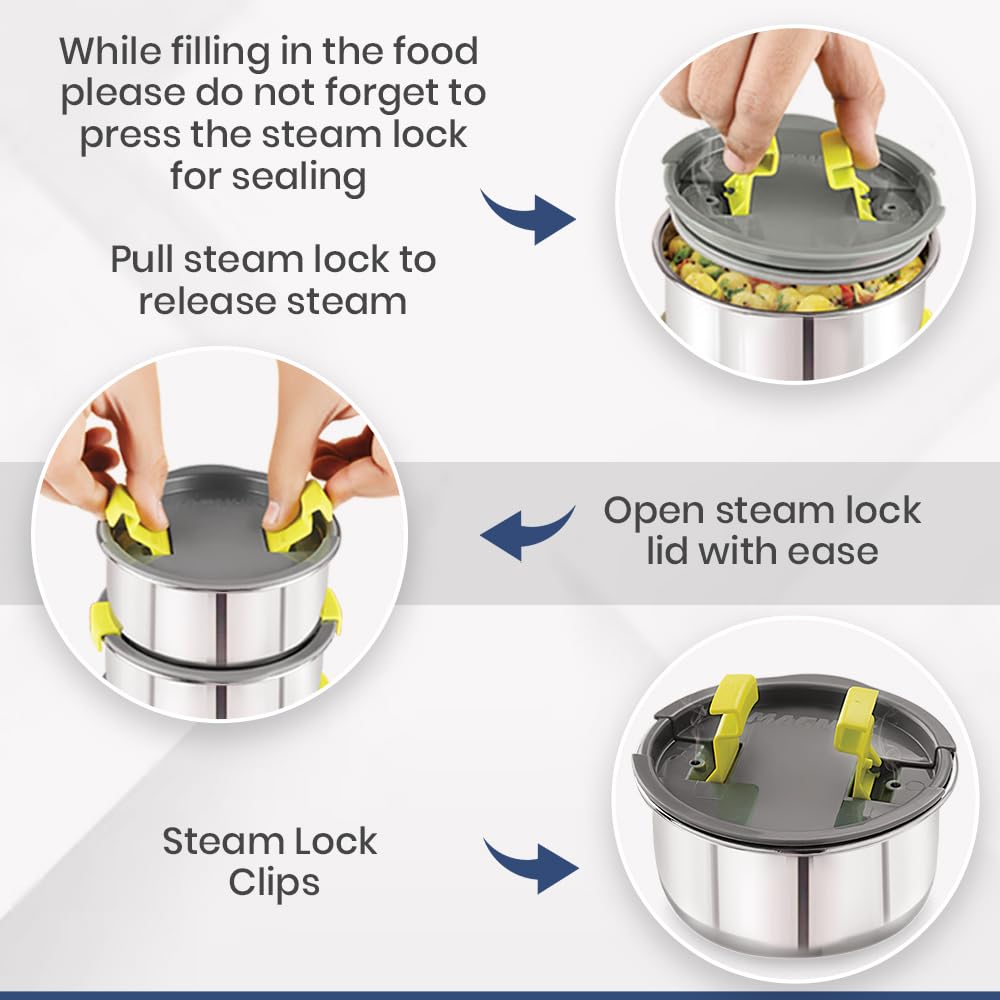 While filling in the food please do not forget to press the steam lock for sealing

Pull steam lock to release steam

Open steam lock lid with ease

Steam Lock Clips