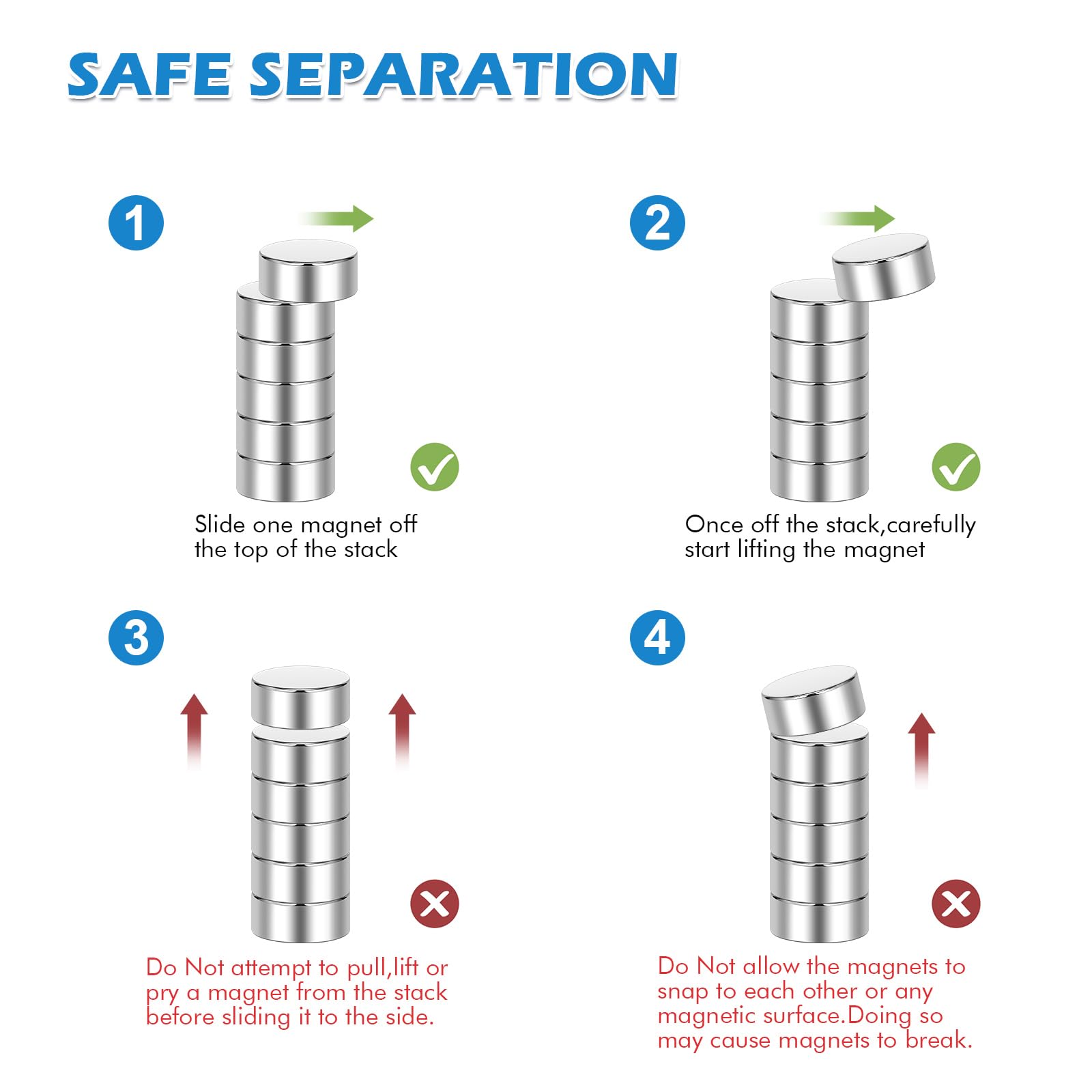 SAFE SEPARATION

1

Slide one magnet off the top of the stack

2

Once off the stack,carefully start lifting the magnet

3

Do Not attempt to pull,lift or pry a magnet from the stack before sliding it to the side.

4

Do Not allow the magnets to snap to each other or any magnetic surface.Doing so may cause magnets to break.