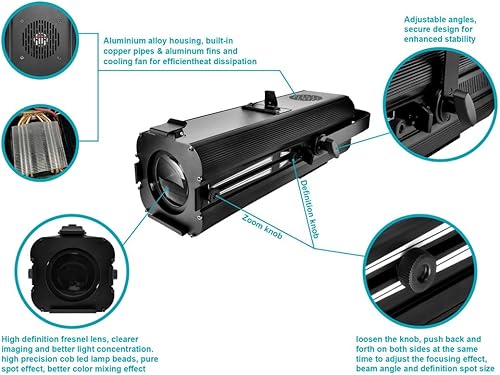 Aluminium alloy housing, built-in copper pipes & aluminum fins and cooling fan for efficientheat dissipation

Adjustable angles, secure design for enhanced stability

Definition knob

Zoom knob

High definition fresnel lens, clearer imaging and better light concentration. high precision cob led lamp beads, pure spot effect, better color mixing effect

loosen the knob, push back and forth on both sides at the same time to adjust the focusing effect, beam angle and definition spot size