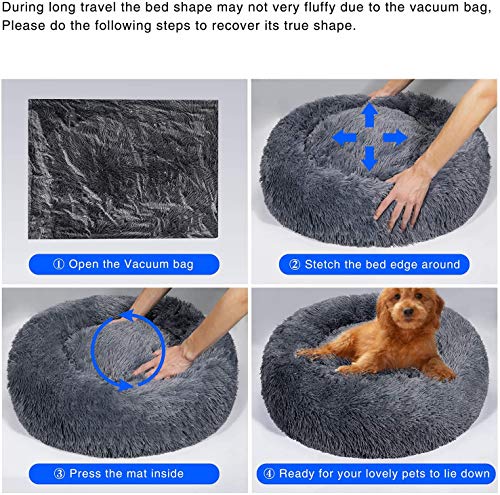 During long travel the bed shape may not very fluffy due to the vacuum bag, Please do the following steps to recover its true shape.

① Open the Vacuum bag

② Stetch the bed edge around

③ Press the mat inside

④ Ready for your lovely pets to lie down