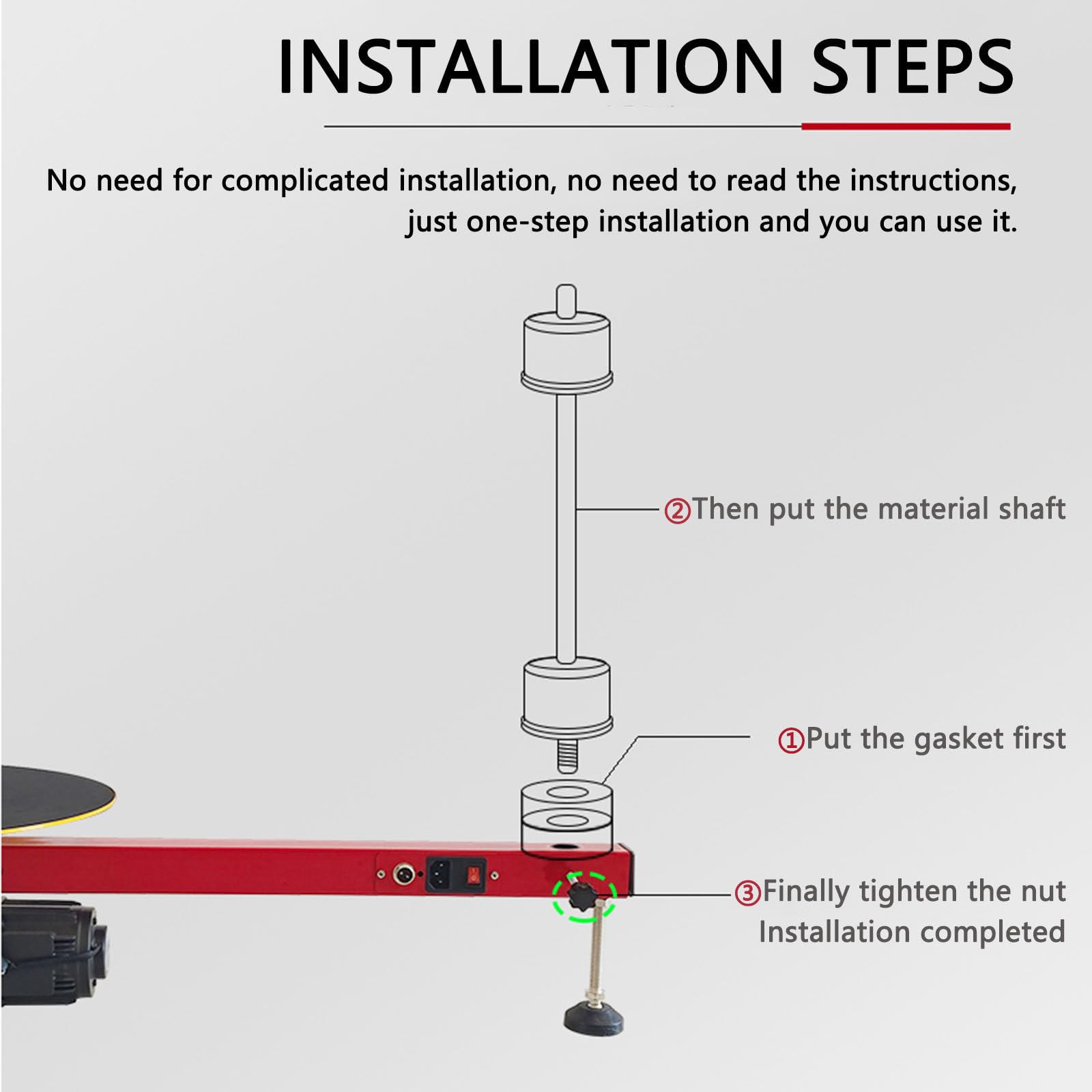 INSTALLATION STEPS

No need for complicated installation, no need to read the instructions, just one-step installation and you can use it.

②Then put the material shaft

①Put the gasket first

③Finally tighten the nut
Installation completed