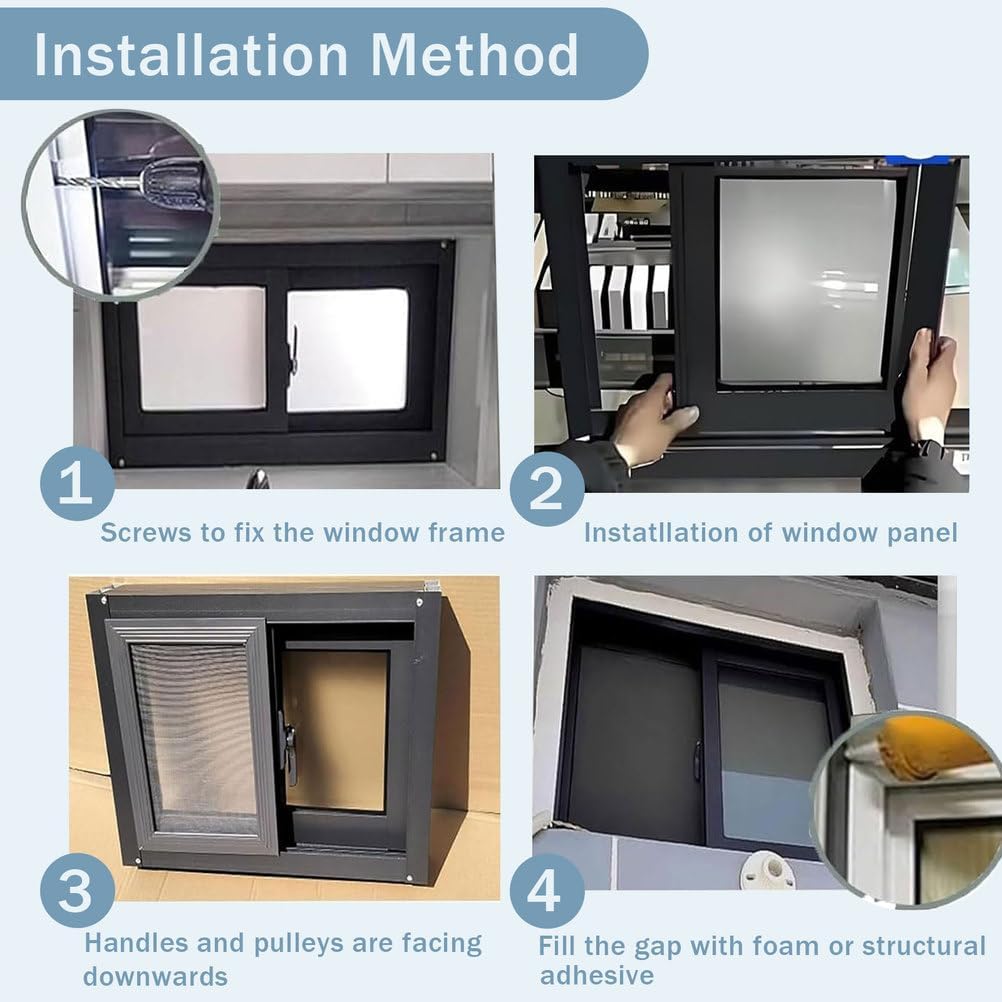 Installation Method

1
Screws to fix the window frame

2
Instatllation of window panel

3
Handles and pulleys are facing downwards

4
Fill the gap with foam or structural adhesive