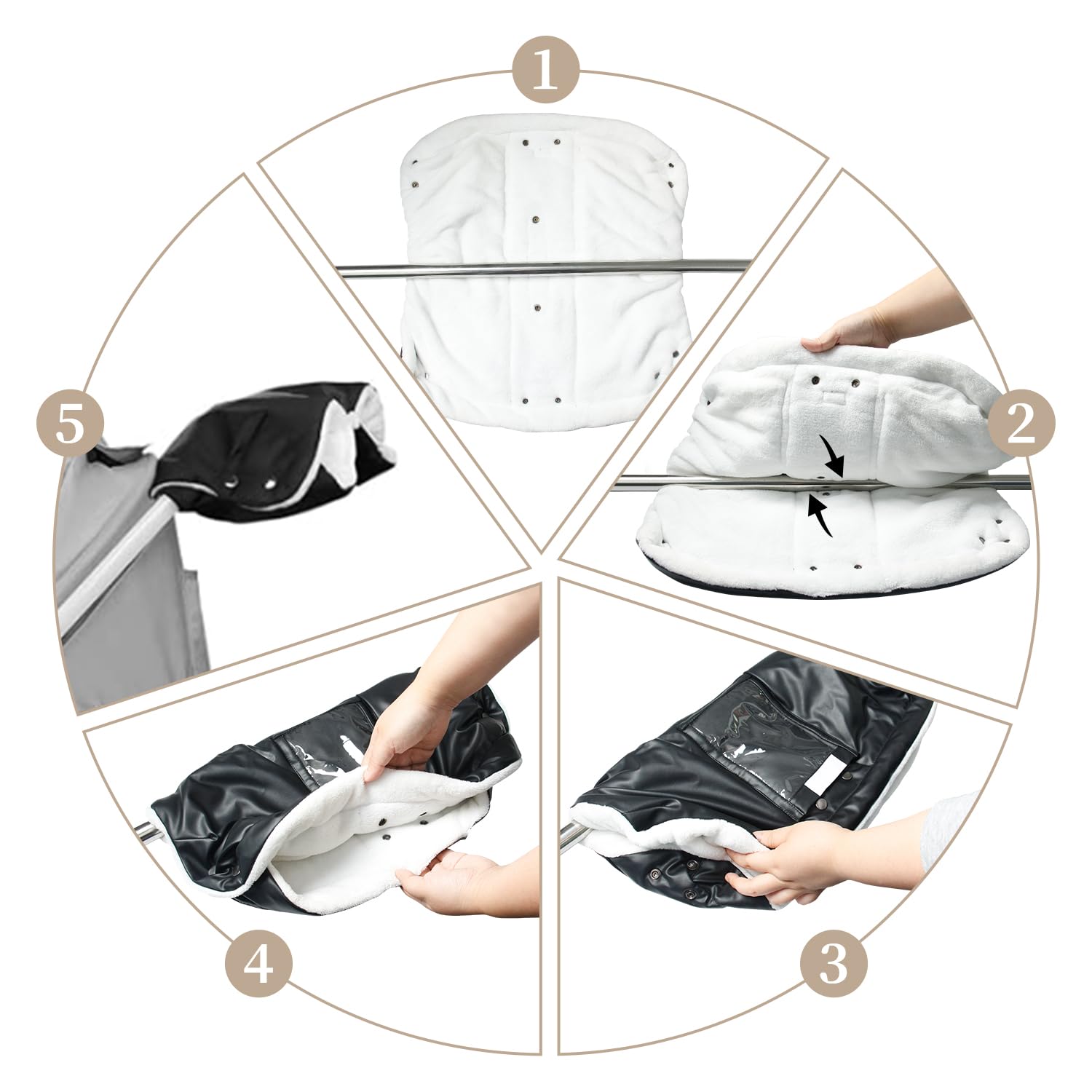 1

2

3

4

5