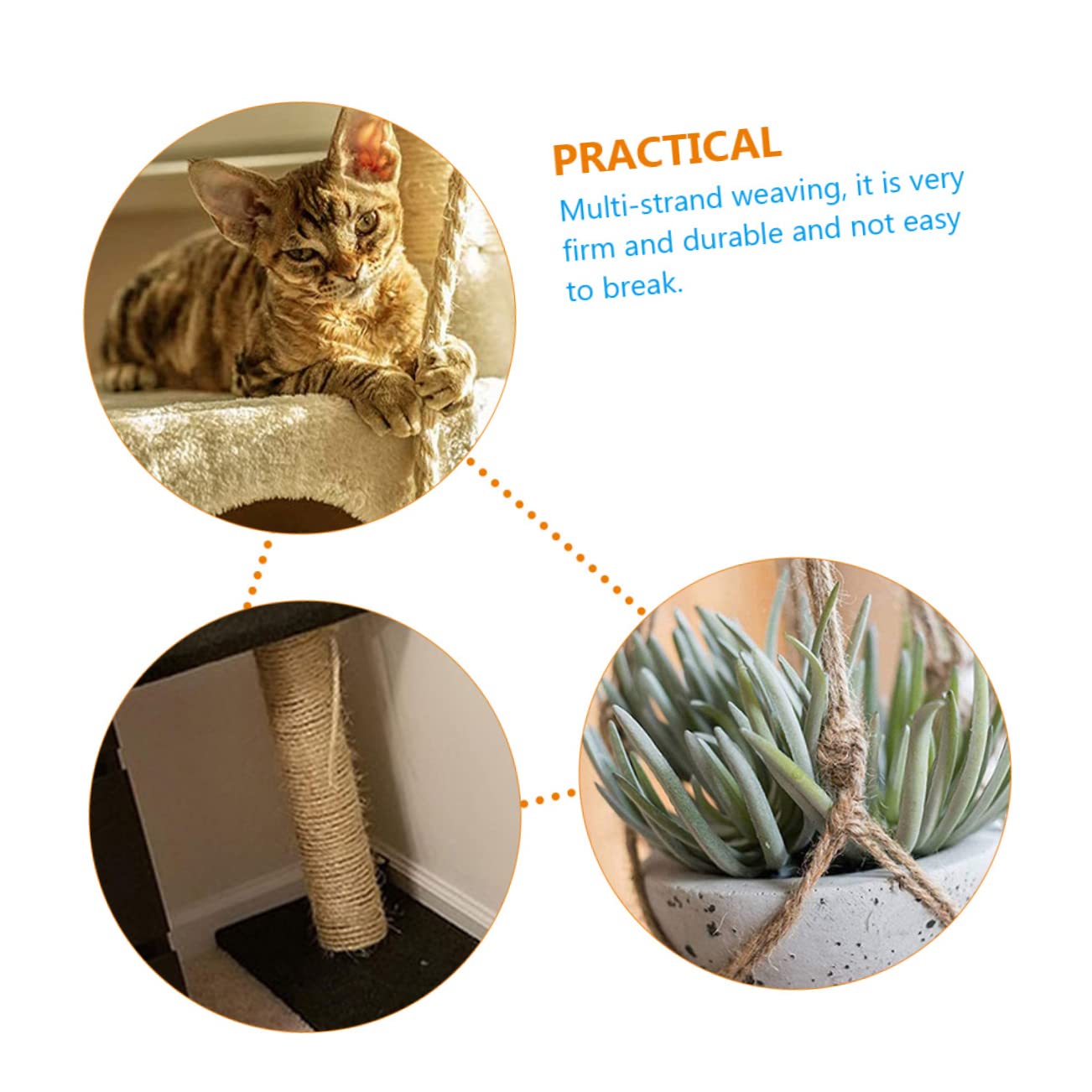 PRACTICAL

Multi-strand weaving, it is very firm and durable and not easy to break.