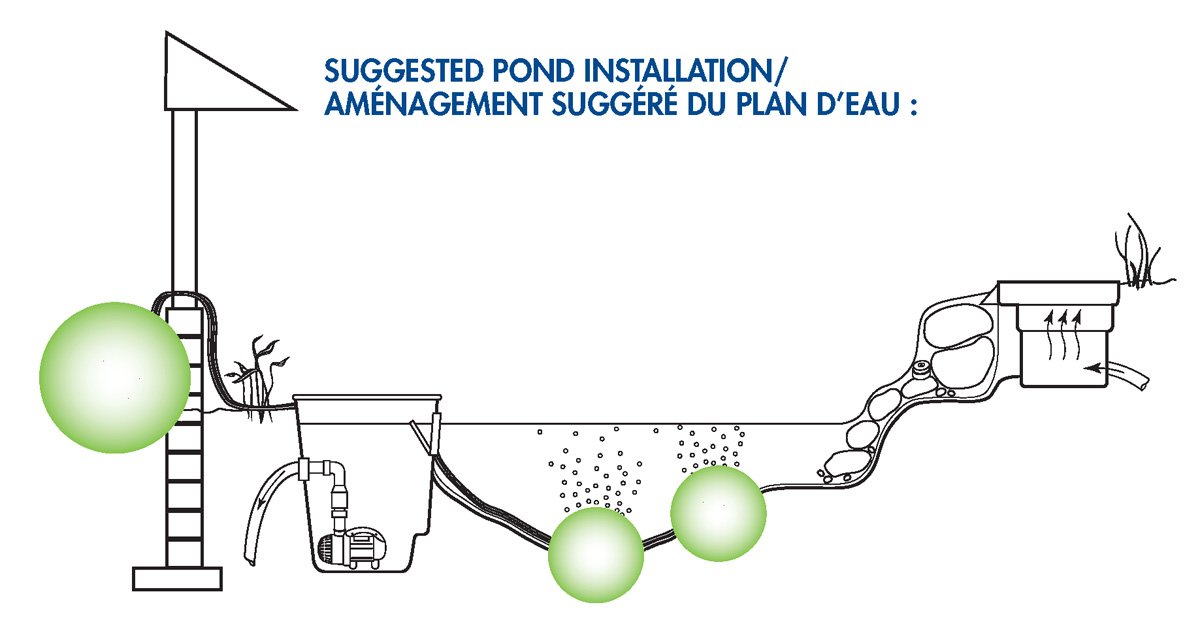 SUGGESTED POND INSTALLATION/
AMÉNAGEMENT SUGGÉRÉ DU PLAN D'EAU :