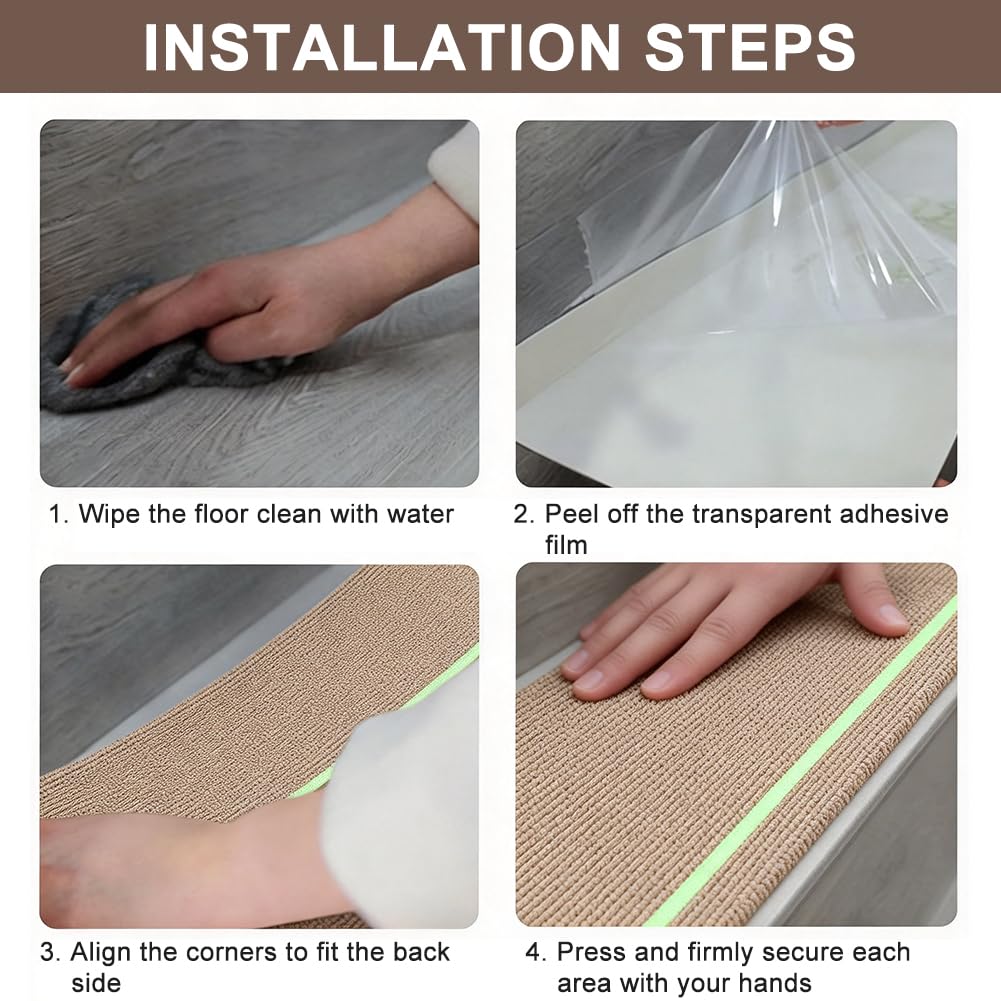 INSTALLATION STEPS

1. Wipe the floor clean with water

2. Peel off the transparent adhesive film

3. Align the corners to fit the back side

4. Press and firmly secure each area with your hands