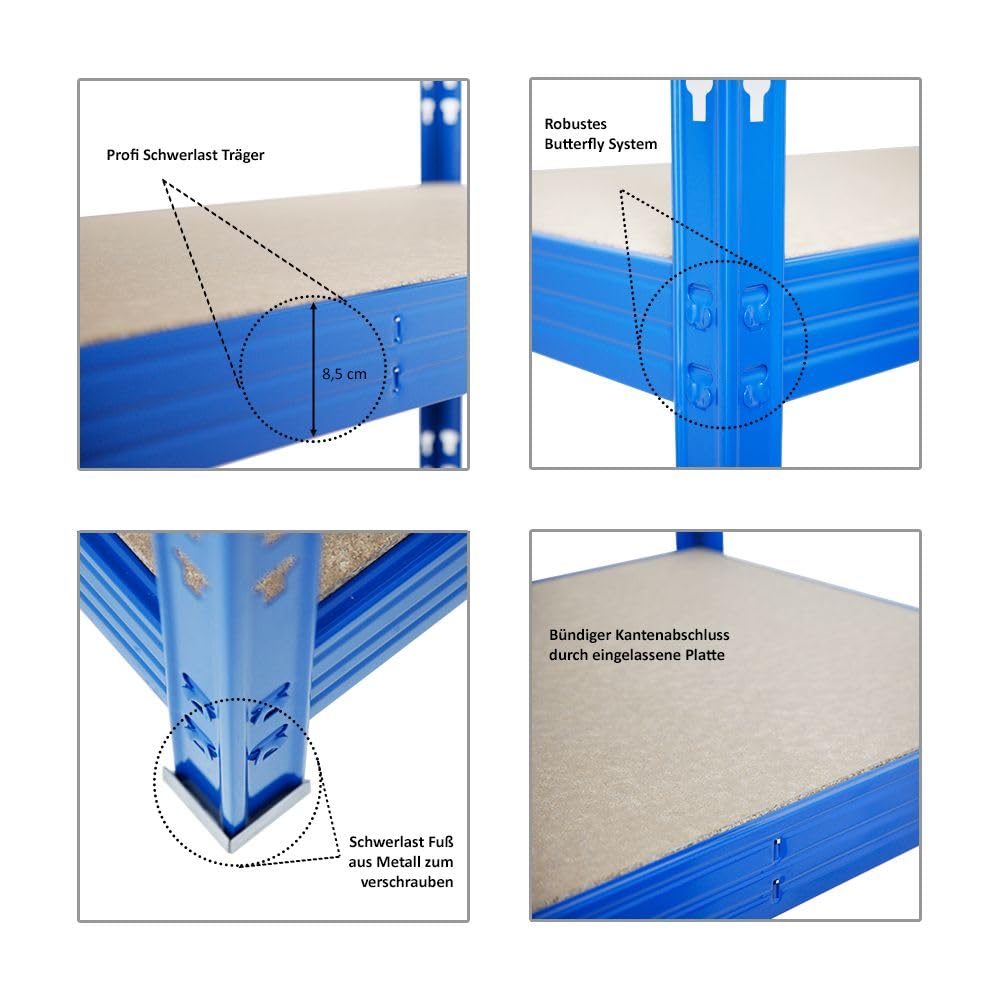 Profi Schwerlast Träger

8,5 cm

Robustes
Butterfly System

Schwerlast Fuß
aus Metall zum
verschrauben

Bündiger Kantenabschluss
durch eingelassene Platte