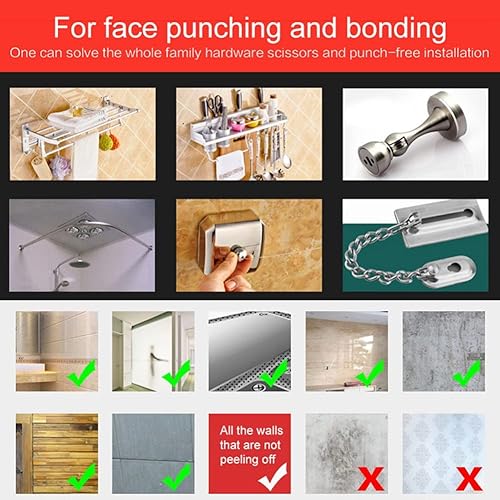 For face punching and bonding
One can solve the whole family hardware scissors and punch-free installation

All the walls that are not peeling off