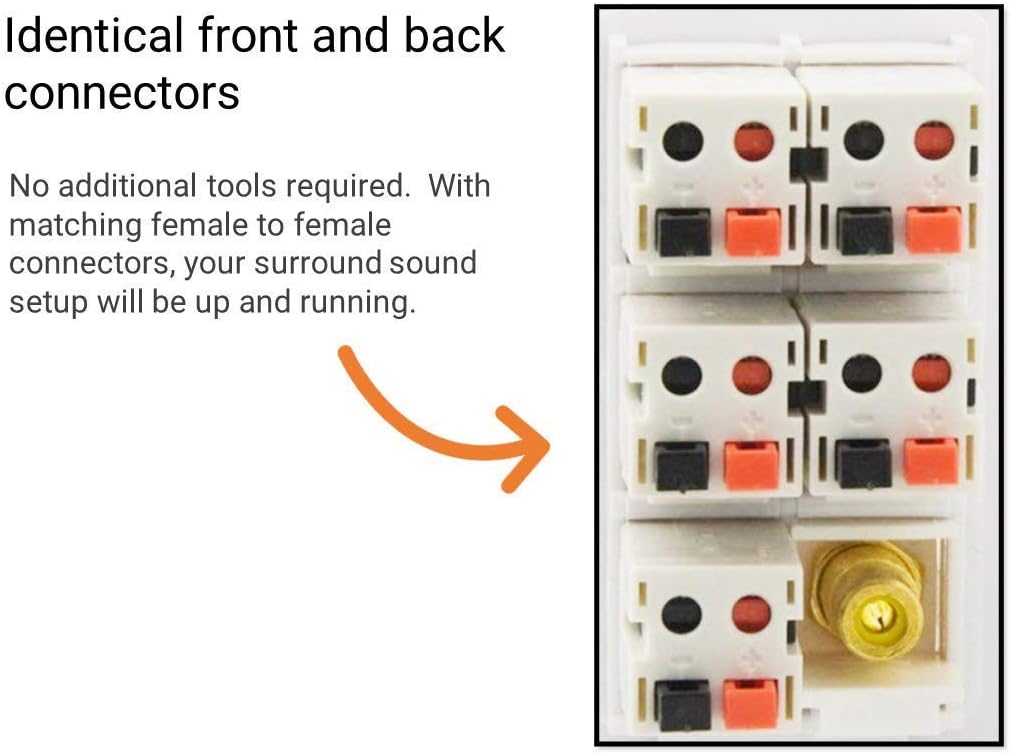 Identical front and back connectors

No additional tools required.  With matching female to female connectors, your surround sound setup will be up and running.