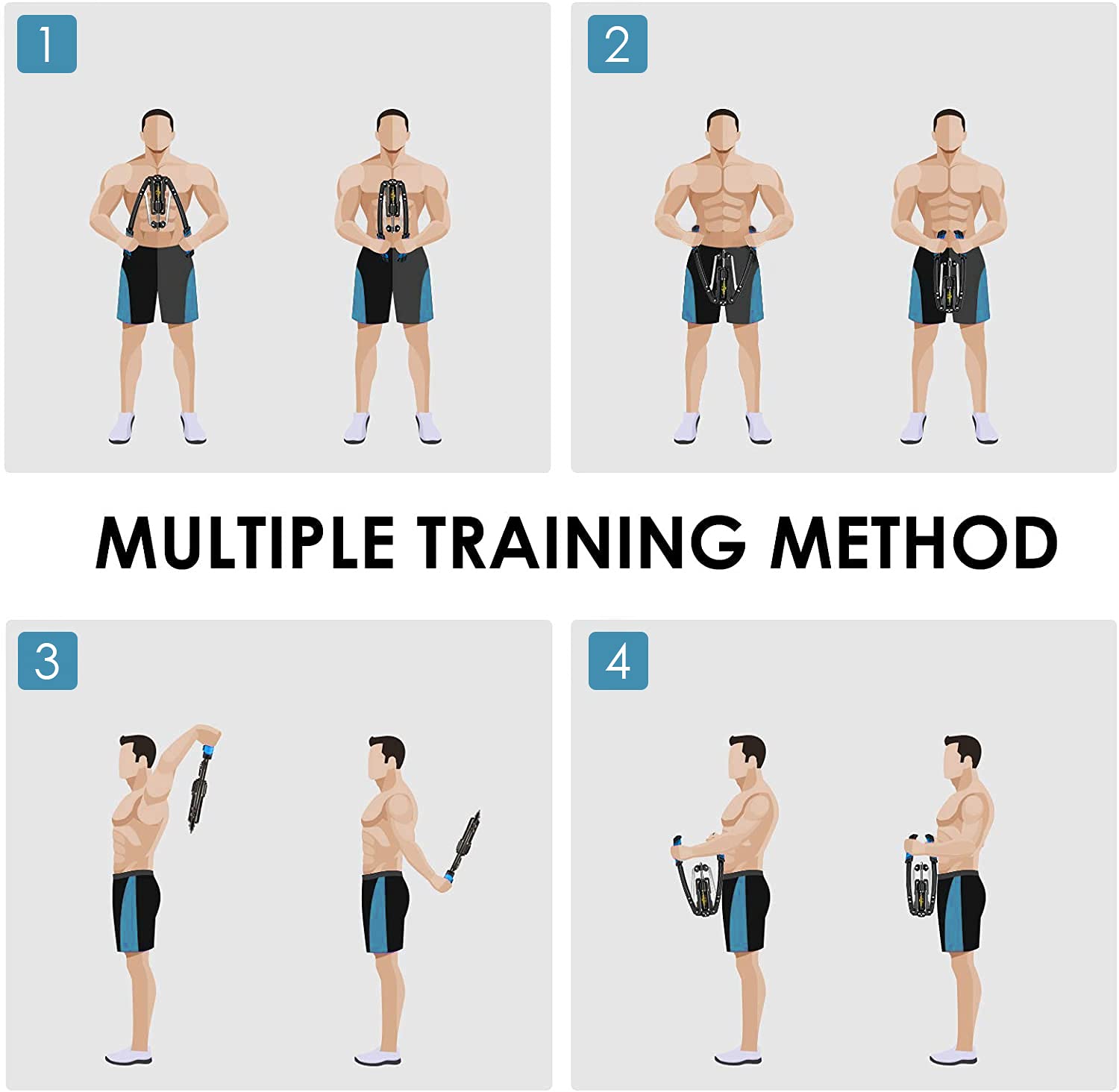 1

2

MULTIPLE TRAINING METHOD

3

4